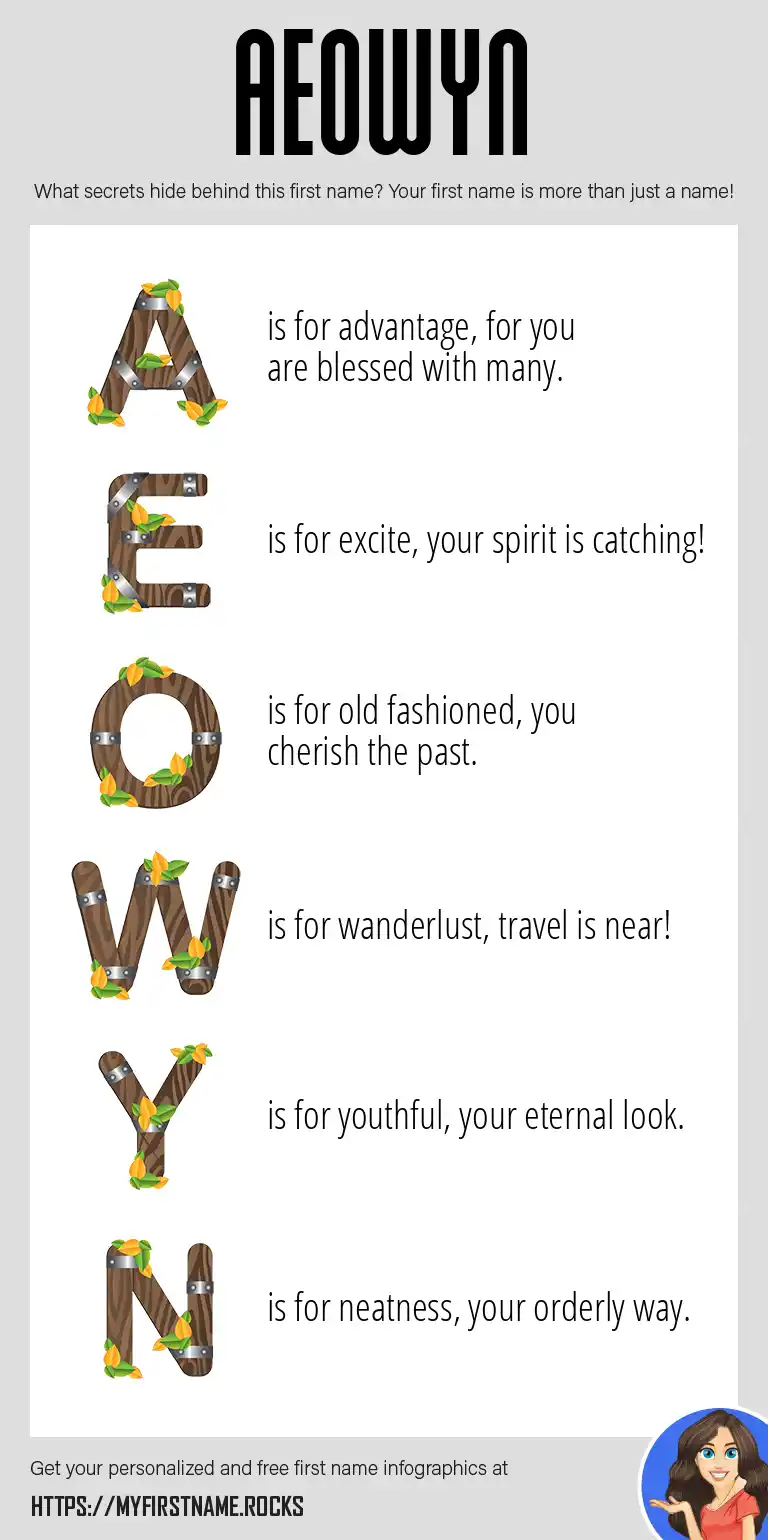 AEOWYN

What secrets hide behind this first name? Your first name is more than just a name!

A is for advantage, for you are blessed with many.

E is for excite, your spirit is catching!

O is for old fashioned, you cherish the past.

W is for wanderlust, travel is near!

Y is for youthful, your eternal look.

N is for neatness, your orderly way.

Get your personalized and free first name infographics at

HTTPS://MYFIRSTNAME.ROCKS