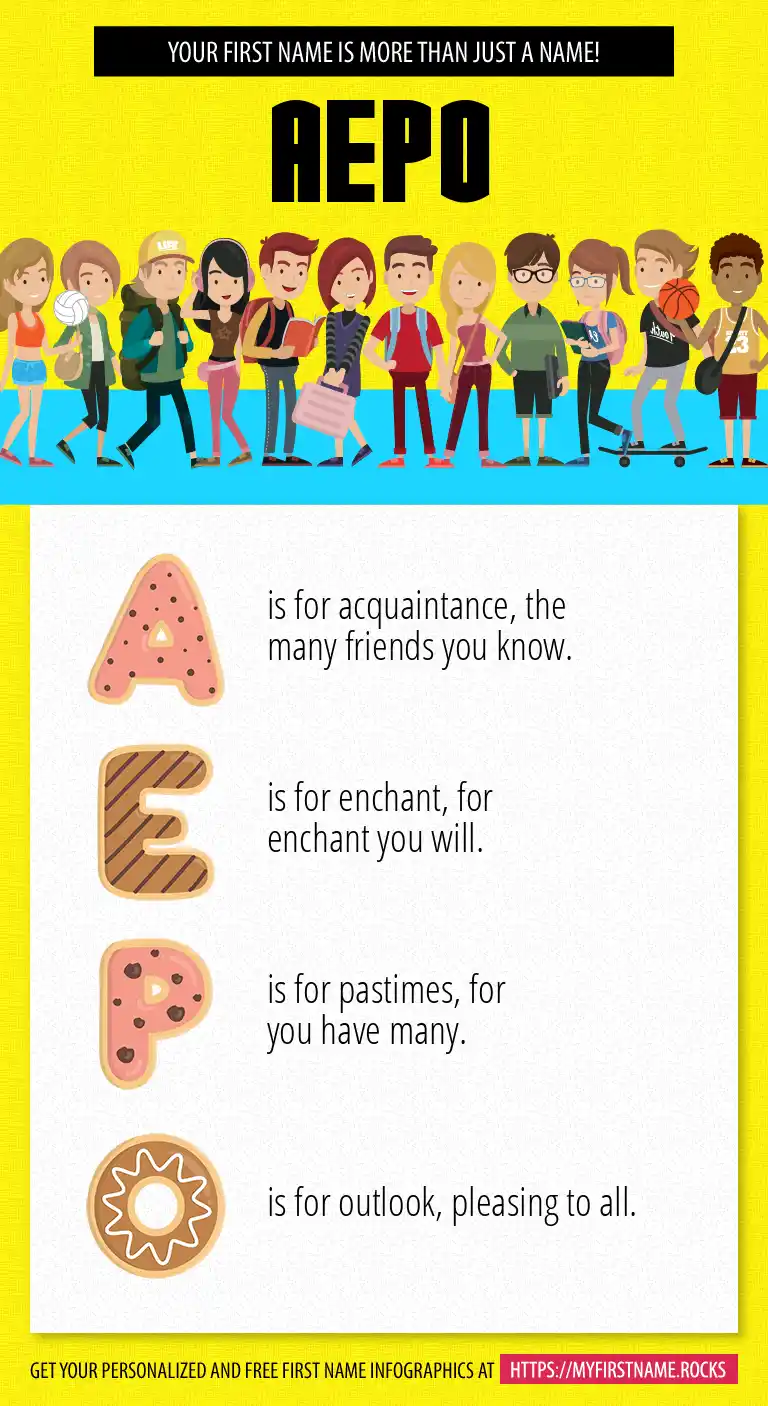 YOUR FIRST NAME IS MORE THAN JUST A NAME!

AEPO

A is for acquaintance, the many friends you know.

E is for enchant, for enchant you will.

P is for pastimes, for you have many.

O is for outlook, pleasing to all.

GET YOUR PERSONALIZED AND FREE FIRST NAME INFOGRAPHICS AT HTTPS://MYFIRSTNAME.ROCKS