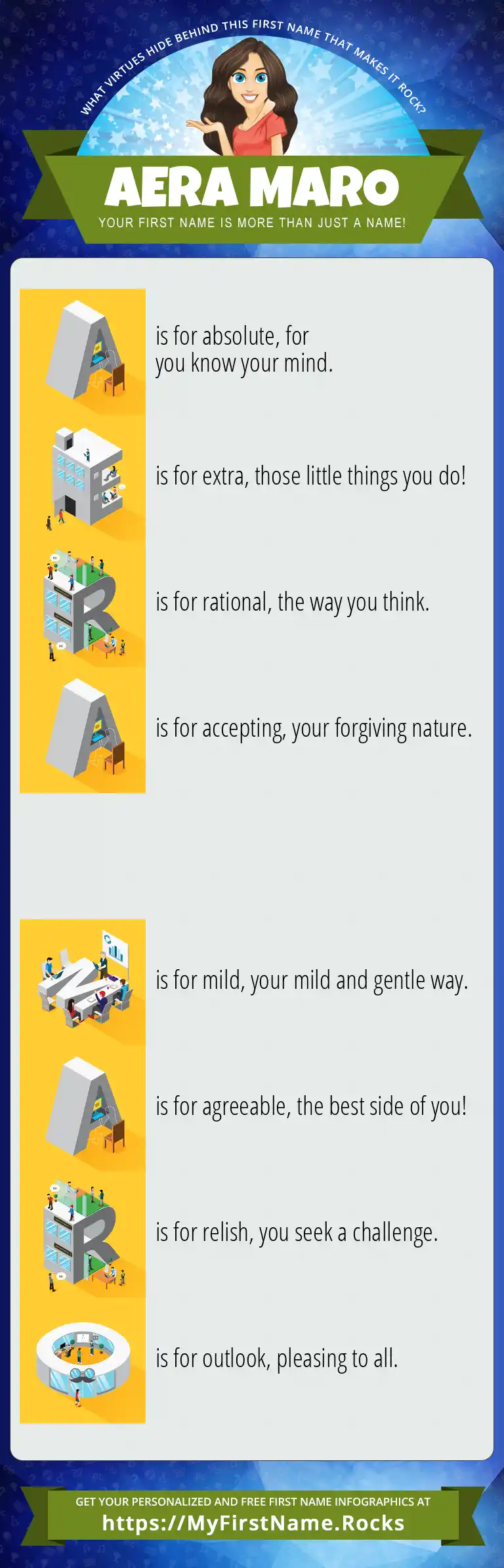 WHAT VIRTUES HIDE BEHIND THIS FIRST NAME THAT MAKES IT ROCK?

AERA MARO

YOUR FIRST NAME IS MORE THAN JUST A NAME!

A is for absolute, for you know your mind.

E is for extra, those little things you do!

R is for rational, the way you think.

A is for accepting, your forgiving nature.

M is for mild, your mild and gentle way.

A is for agreeable, the best side of you!

R is for relish, you seek a challenge.

O is for outlook, pleasing to all.

GET YOUR PERSONALIZED AND FREE FIRST NAME INFOGRAPHICS AT

https://MyFirstName.Rocks