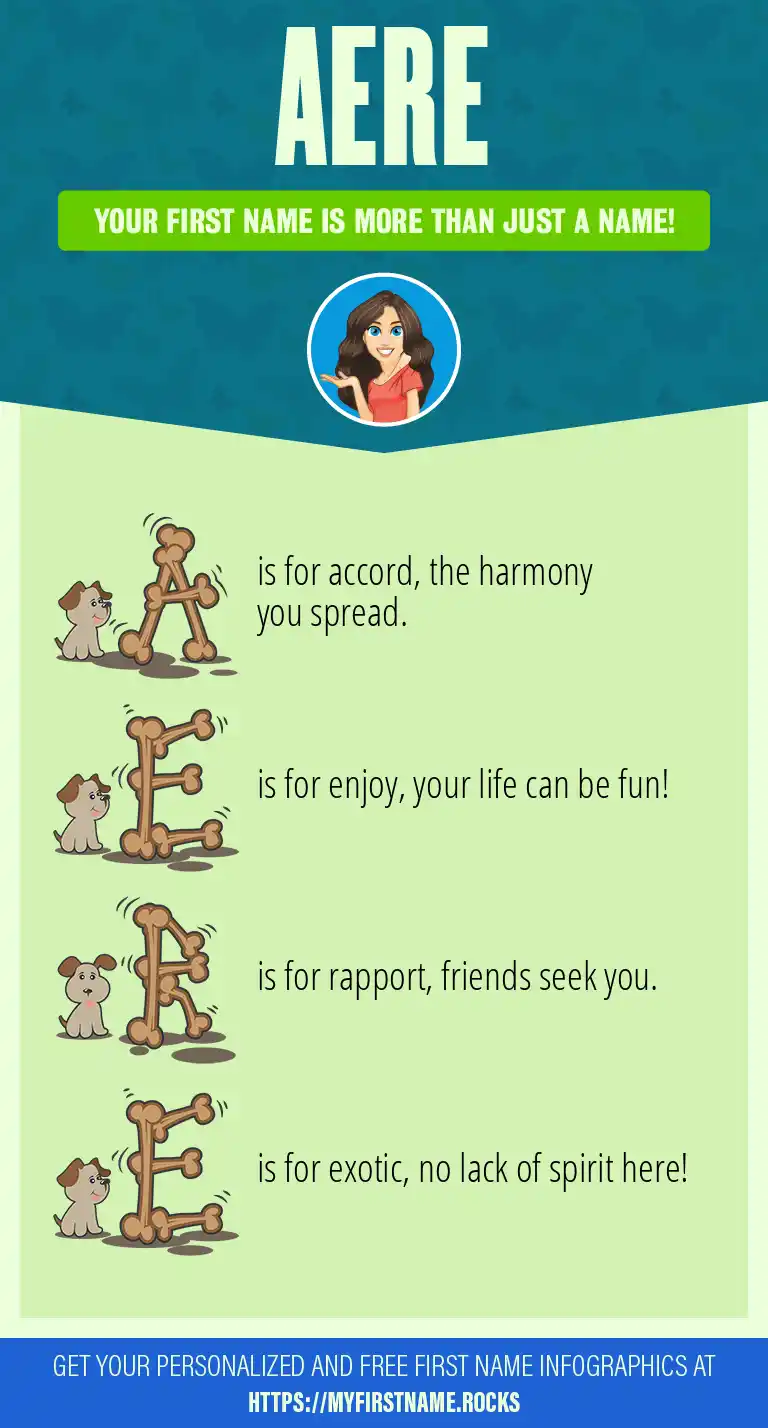 AERE

YOUR FIRST NAME IS MORE THAN JUST A NAME!

A is for accord, the harmony you spread.

E is for enjoy, your life can be fun!

R is for rapport, friends seek you.

E is for exotic, no lack of spirit here!

GET YOUR PERSONALIZED AND FREE FIRST NAME INFOGRAPHICS AT HTTPS://MYFIRSTNAME.ROCKS