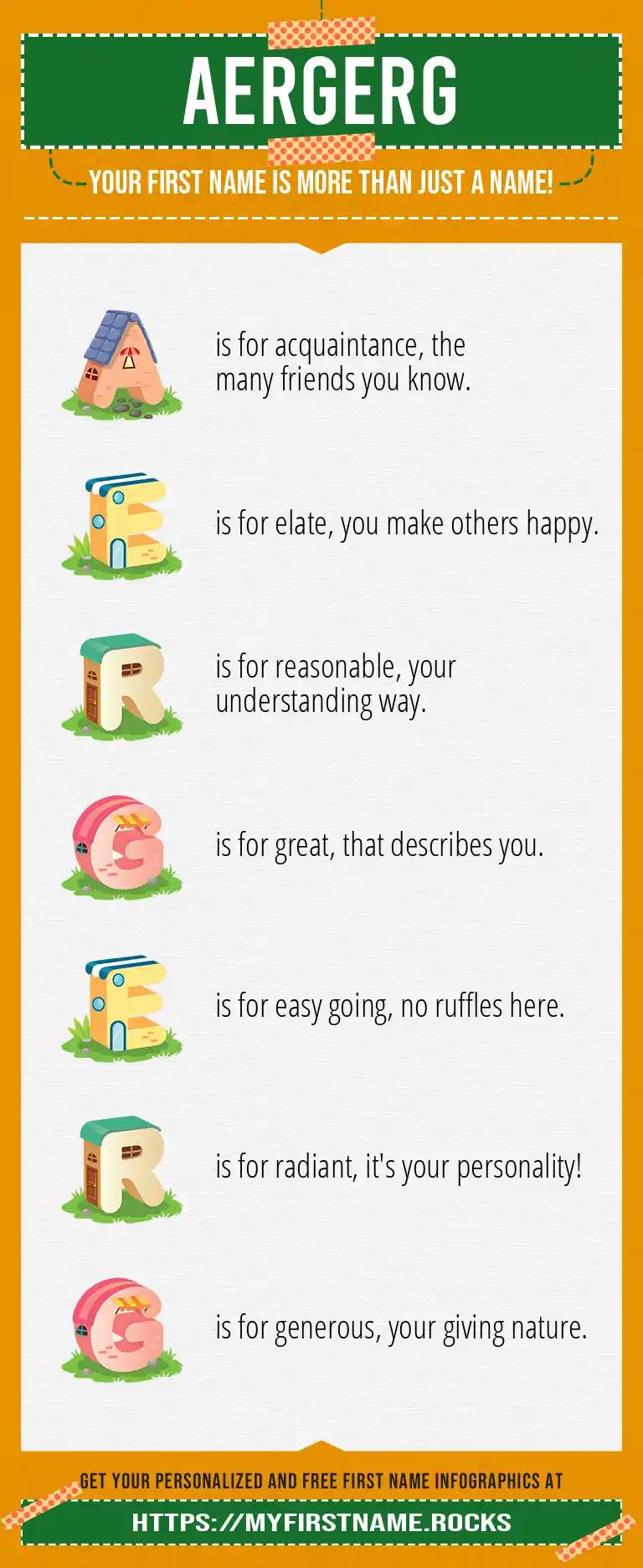 AERGERG

YOUR FIRST NAME IS MORE THAN JUST A NAME!

A is for acquaintance, the many friends you know.

E is for elate, you make others happy.

R is for reasonable, your understanding way.

G is for great, that describes you.

E is for easy going, no ruffles here.

R is for radiant, it's your personality!

G is for generous, your giving nature.

GET YOUR PERSONALIZED AND FREE FIRST NAME INFOGRAPHICS AT

HTTPS://MYFIRSTNAME.ROCKS