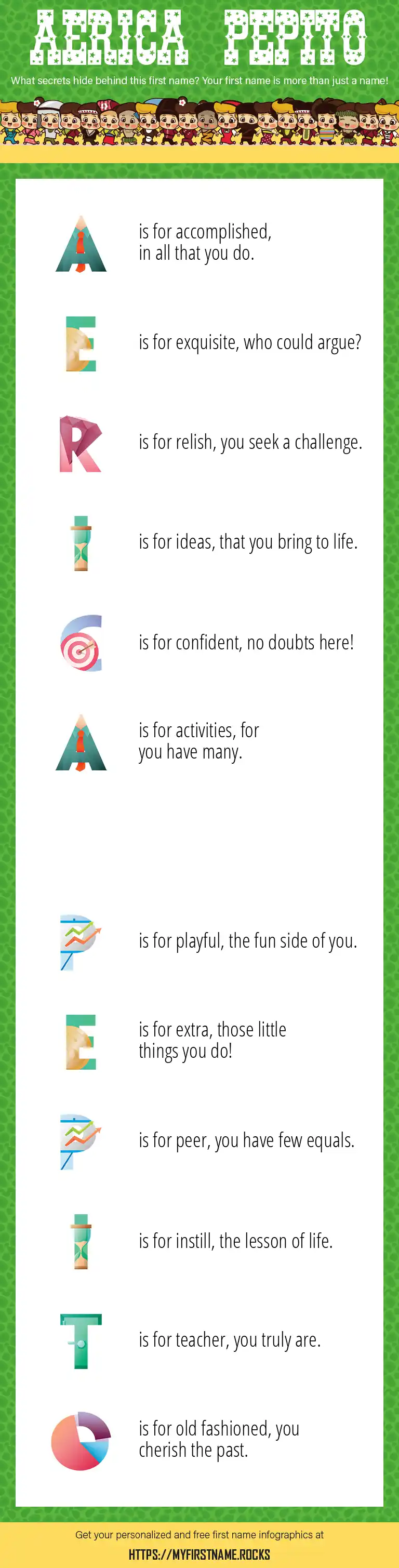 AERICA PEPITO

What secrets hide behind this first name? Your first name is more than just a name!

A is for accomplished, in all that you do.

E is for exquisite, who could argue?

R is for relish, you seek a challenge.

I is for ideas, that you bring to life.

C is for confident, no doubts here!

A is for activities, for you have many.

P is for playful, the fun side of you.

E is for extra, those little things you do!

P is for peer, you have few equals.

I is for instill, the lesson of life.

T is for teacher, you truly are.

O is for old fashioned, you cherish the past.

Get your personalized and free first name infographics at

HTTPS://MYFIRSTNAME.ROCKS