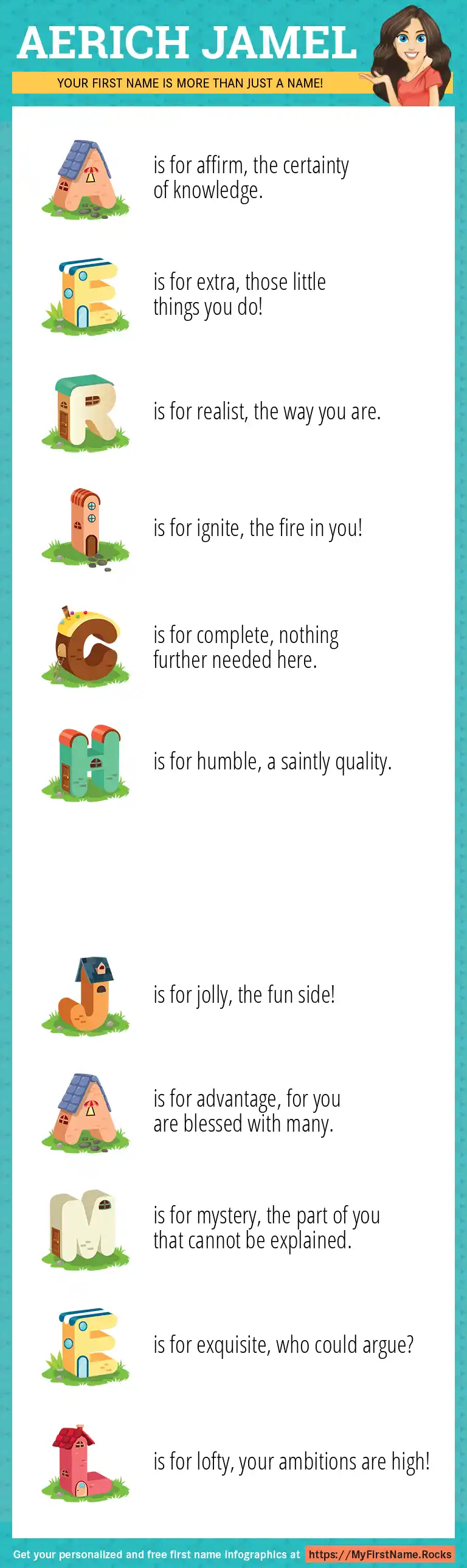 AERICH JAMEL

YOUR FIRST NAME IS MORE THAN JUST A NAME!

A is for affirm, the certainty of knowledge.

E is for extra, those little things you do!

R is for realist, the way you are.

I is for ignite, the fire in you!

C is for complete, nothing further needed here.

H is for humble, a saintly quality.

J is for jolly, the fun side!

A is for advantage, for you are blessed with many.

M is for mystery, the part of you that cannot be explained.

E is for exquisite, who could argue?

L is for lofty, your ambitions are high!

Get your personalized and free first name infographics at https://MyFirstName.Rocks