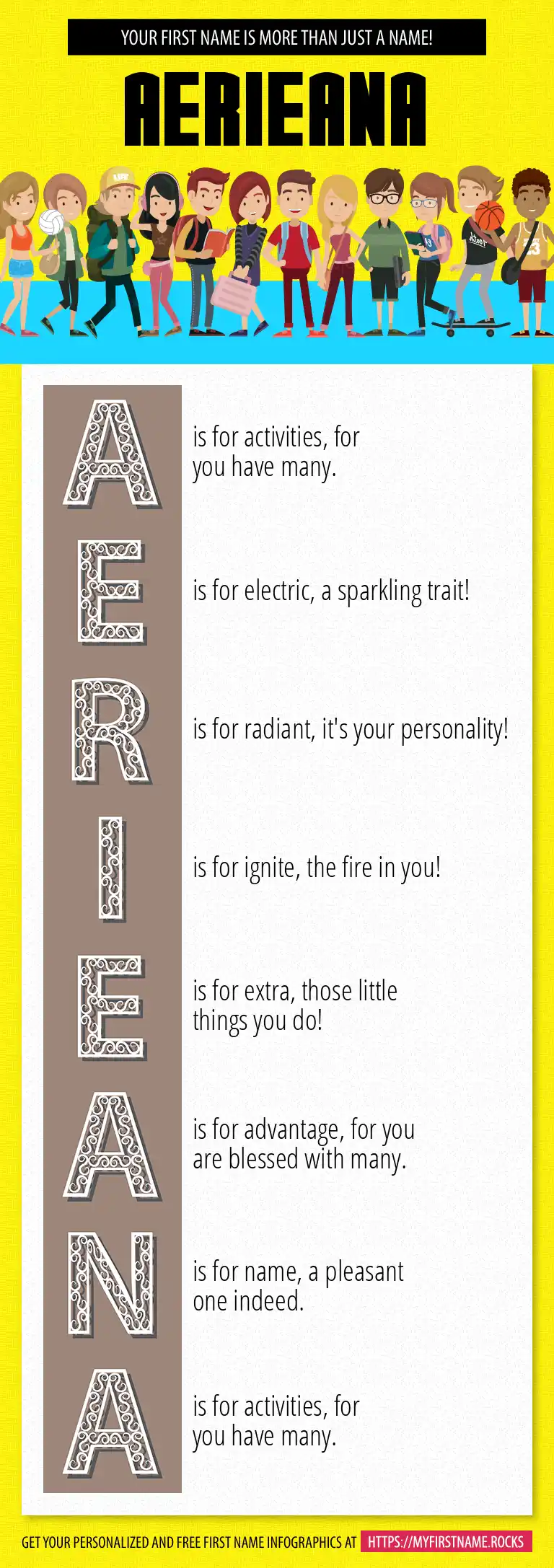 YOUR FIRST NAME IS MORE THAN JUST A NAME!

AERIEANA

A is for activities, for you have many.

E is for electric, a sparkling trait!

R is for radiant, it's your personality!

I is for ignite, the fire in you!

E is for extra, those little things you do!

A is for advantage, for you are blessed with many.

N is for name, a pleasant one indeed.

A is for activities, for you have many.

GET YOUR PERSONALIZED AND FREE FIRST NAME INFOGRAPHICS AT HTTPS://MYFIRSTNAME.ROCKS