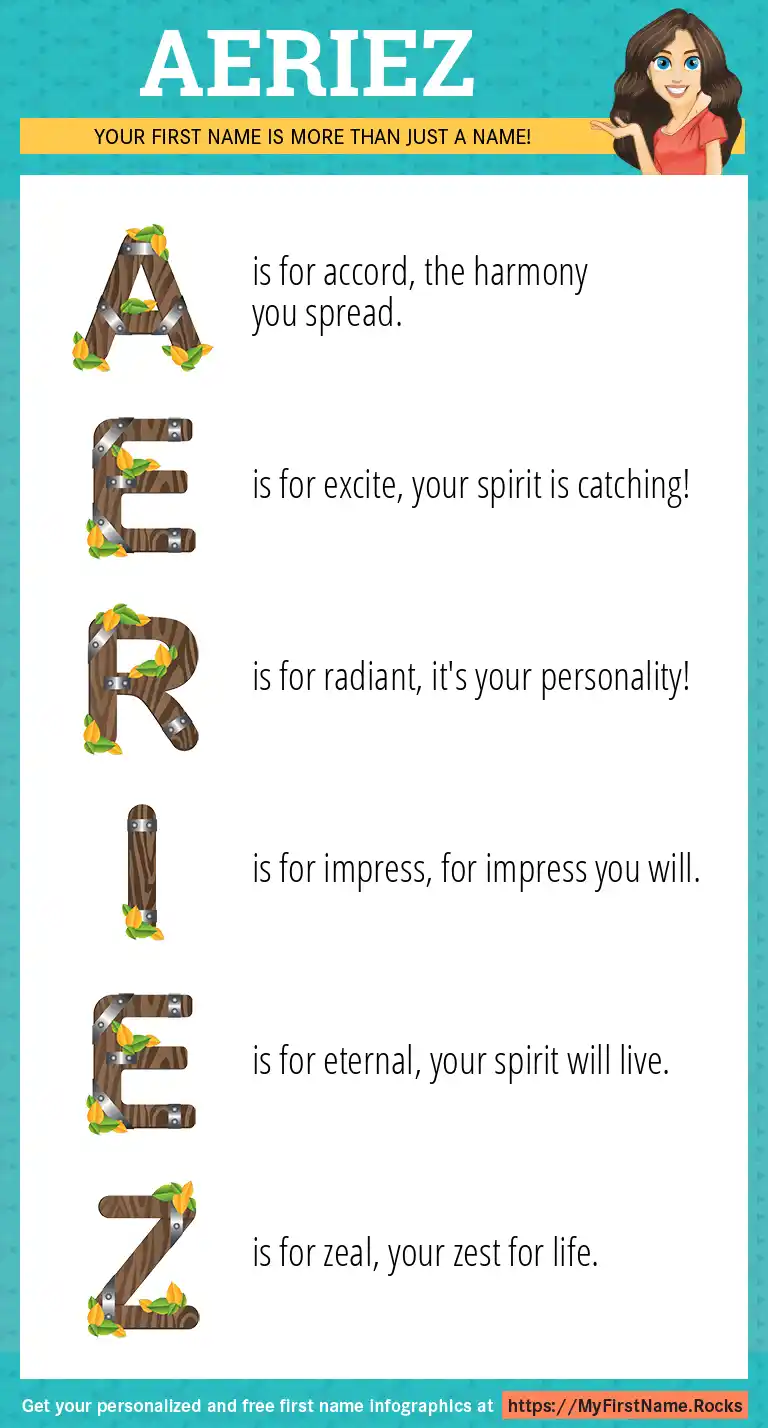 AERIEZ

YOUR FIRST NAME IS MORE THAN JUST A NAME!

A is for accord, the harmony you spread.

E is for excite, your spirit is catching!

R is for radiant, it's your personality!

I is for impress, for impress you will.

E is for eternal, your spirit will live.

Z is for zeal, your zest for life.

Get your personalized and free first name infographics at https://MyFirstName.Rocks