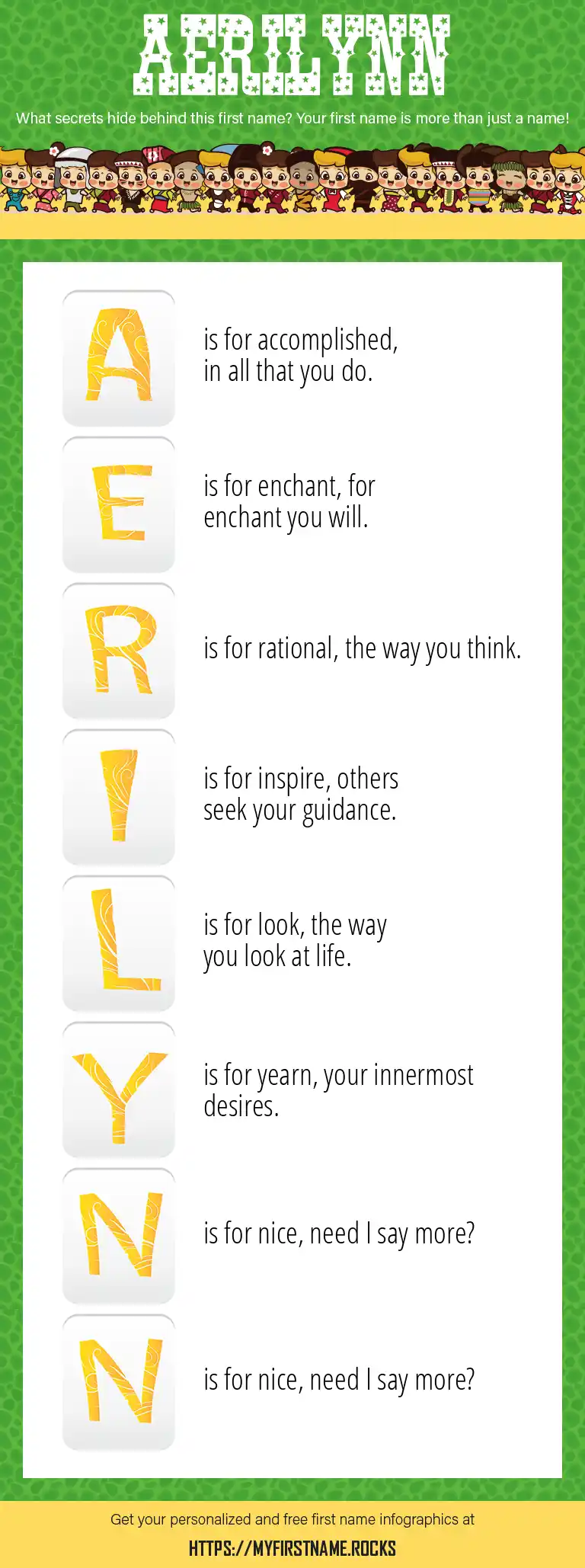 AERILYNN

What secrets hide behind this first name? Your first name is more than just a name!

A is for accomplished, in all that you do.

E is for enchant, for enchant you will.

R is for rational, the way you think.

I is for inspire, others seek your guidance.

L is for look, the way you look at life.

Y is for yearn, your innermost desires.

N is for nice, need I say more?

N is for nice, need I say more?

Get your personalized and free first name infographics at

HTTPS://MYFIRSTNAME.ROCKS