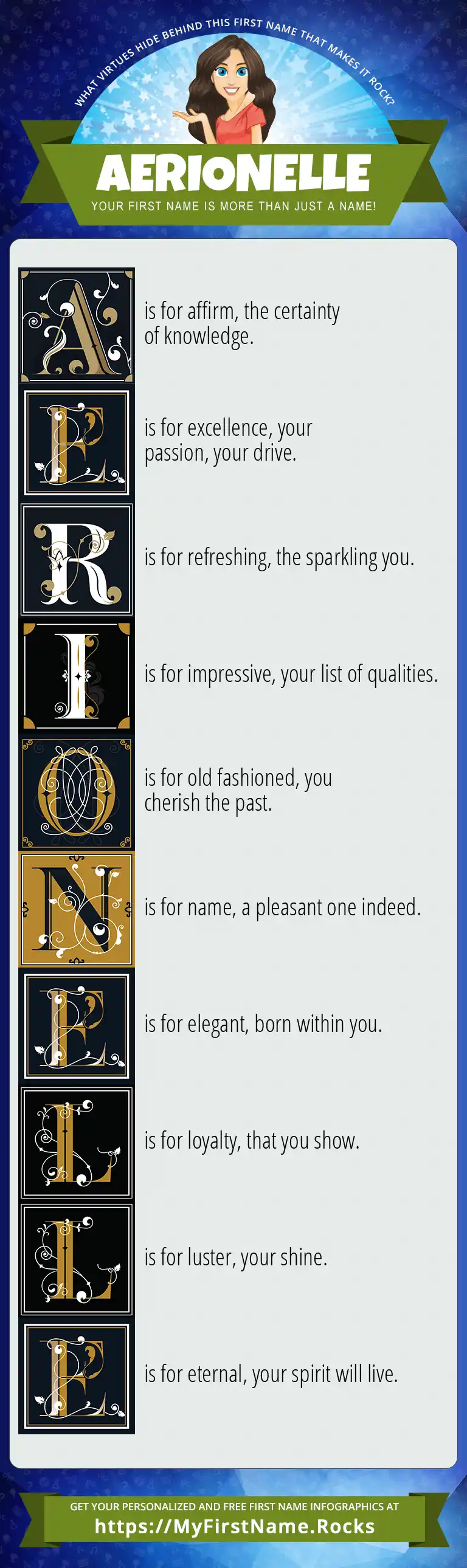 WHAT VIRTUES HIDE BEHIND THIS FIRST NAME THAT MAKES IT ROCK?

AERIONELLE

YOUR FIRST NAME IS MORE THAN JUST A NAME!

A is for affirm, the certainty of knowledge.

E is for excellence, your passion, your drive.

R is for refreshing, the sparkling you.

I is for impressive, your list of qualities.

O is for old fashioned, you cherish the past.

N is for name, a pleasant one indeed.

E is for elegant, born within you.

L is for loyalty, that you show.

L is for luster, your shine.

E is for eternal, your spirit will live.

GET YOUR PERSONALIZED AND FREE FIRST NAME INFOGRAPHICS AT
https://MyFirstName.Rocks