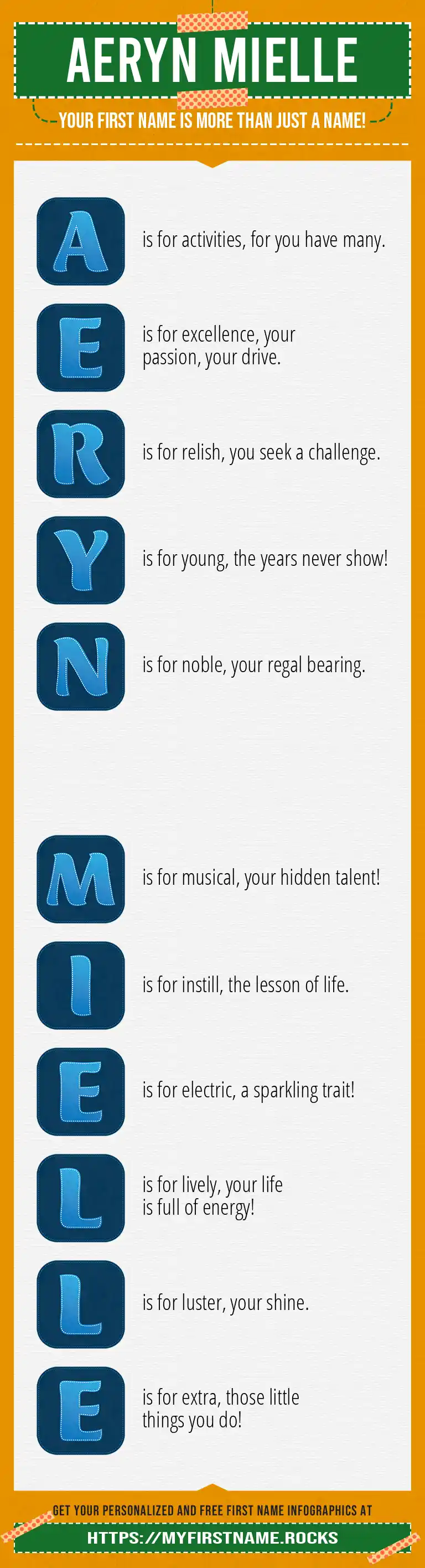 AERYN MIELLE

YOUR FIRST NAME IS MORE THAN JUST A NAME!

A is for activities, for you have many.

E is for excellence, your passion, your drive.

R is for relish, you seek a challenge.

Y is for young, the years never show!

N is for noble, your regal bearing.

M is for musical, your hidden talent!

I is for instill, the lesson of life.

E is for electric, a sparkling trait!

L is for lively, your life is full of energy!

L is for luster, your shine.

E is for extra, those little things you do!

GET YOUR PERSONALIZED AND FREE FIRST NAME INFOGRAPHICS AT

HTTPS://MYFIRSTNAME.ROCKS