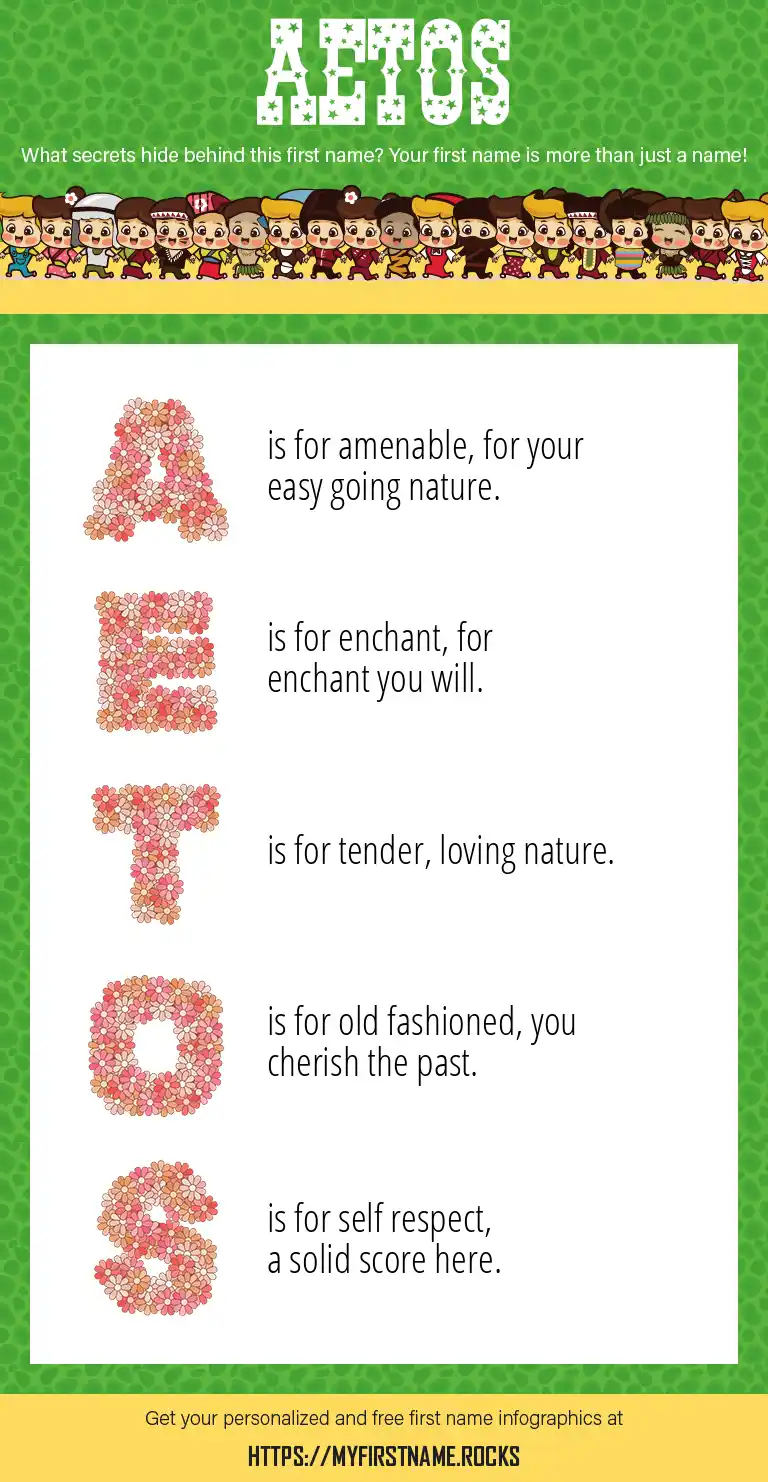 AETOS

What secrets hide behind this first name? Your first name is more than just a name!

A is for amenable, for your easy going nature.

E is for enchant, for enchant you will.

T is for tender, loving nature.

O is for old fashioned, you cherish the past.

S is for self respect, a solid score here.

Get your personalized and free first name infographics at

HTTPS://MYFIRSTNAME.ROCKS