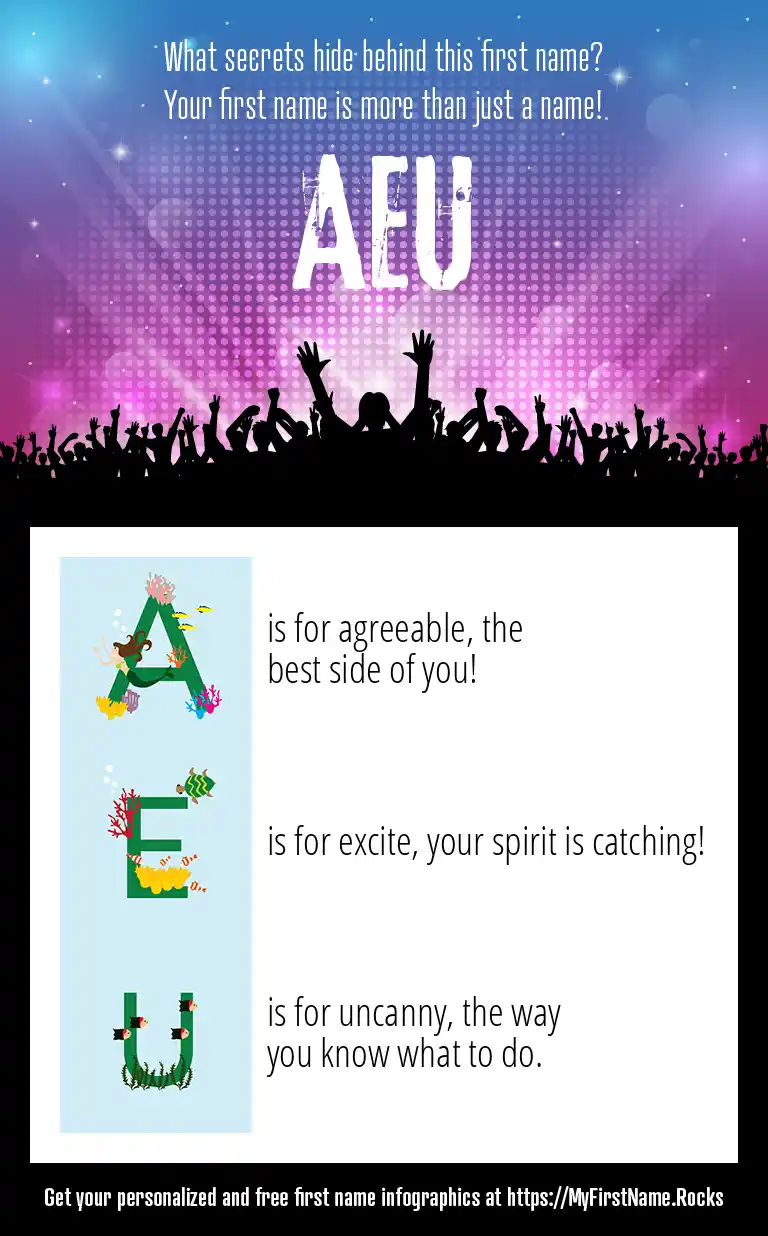 What secrets hide behind this first name?
Your first name is more than just a name!

AEU

A is for agreeable, the best side of you!

E is for excite, your spirit is catching!

U is for uncanny, the way you know what to do.

Get your personalized and free first name infographics at https://MyFirstName.Rocks