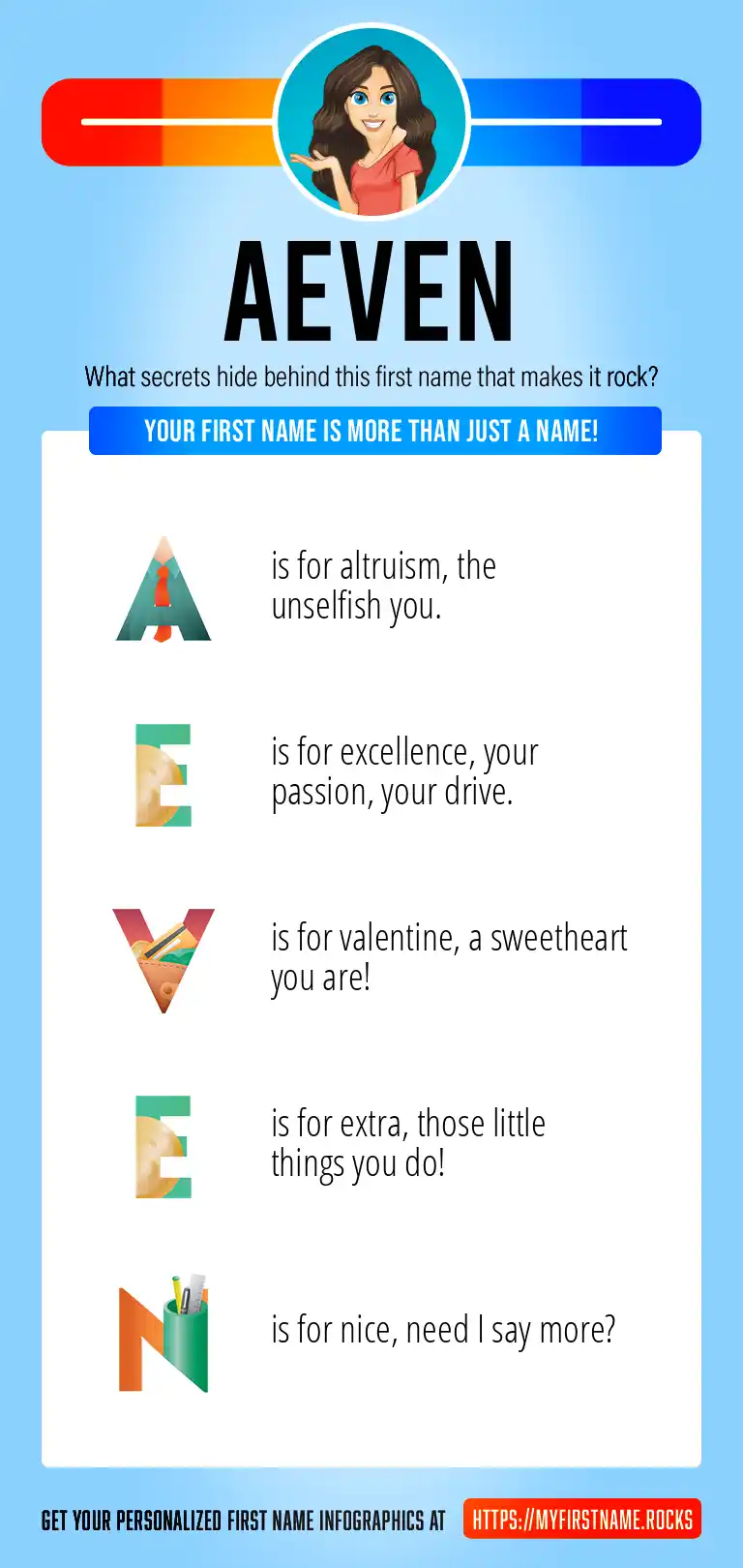 AEVEN

What secrets hide behind this first name that makes it rock?

YOUR FIRST NAME IS MORE THAN JUST A NAME!

A is for altruism, the unselfish you.

E is for excellence, your passion, your drive.

V is for valentine, a sweetheart you are!

E is for extra, those little things you do!

N is for nice, need I say more?

GET YOUR PERSONALIZED FIRST NAME INFOGRAPHICS AT HTTPS://MYFIRSTNAME.ROCKS