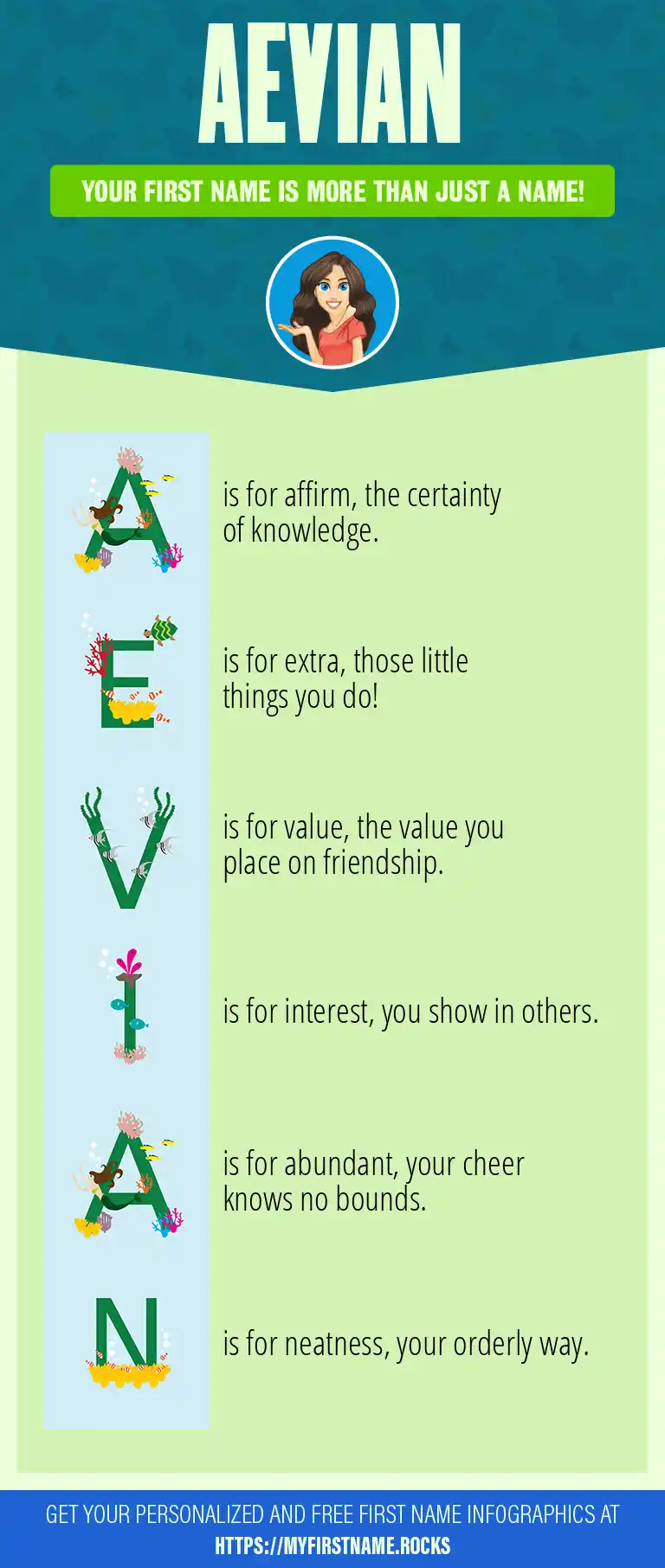 AEVIAN

YOUR FIRST NAME IS MORE THAN JUST A NAME!

A is for affirm, the certainty of knowledge.

E is for extra, those little things you do!

V is for value, the value you place on friendship.

I is for interest, you show in others.

A is for abundant, your cheer knows no bounds.

N is for neatness, your orderly way.

GET YOUR PERSONALIZED AND FREE FIRST NAME INFOGRAPHICS AT HTTPS://MYFIRSTNAME.ROCKS