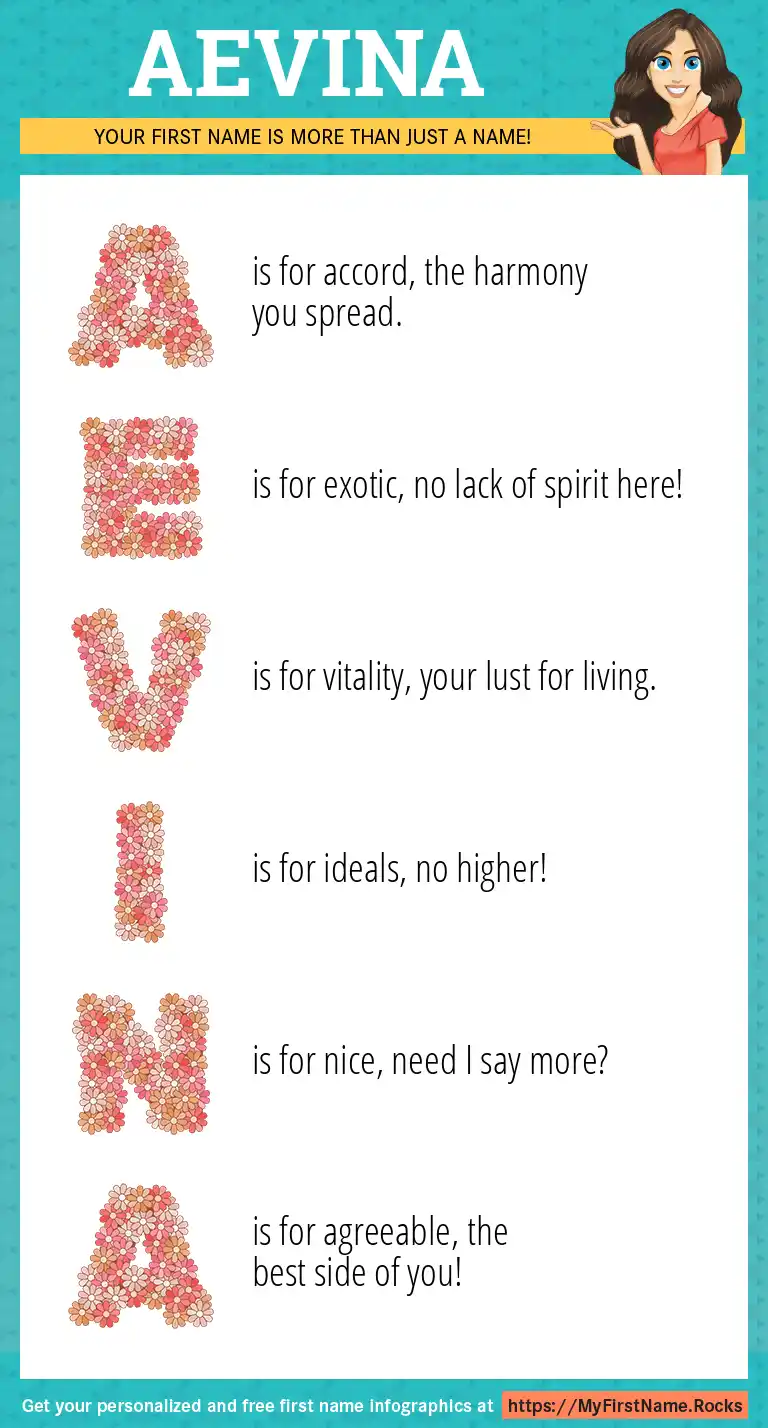 AEVINA

YOUR FIRST NAME IS MORE THAN JUST A NAME!

A is for accord, the harmony you spread.

E is for exotic, no lack of spirit here!

V is for vitality, your lust for living.

I is for ideals, no higher!

N is for nice, need I say more?

A is for agreeable, the best side of you!

Get your personalized and free first name infographics at https://MyFirstName.Rocks