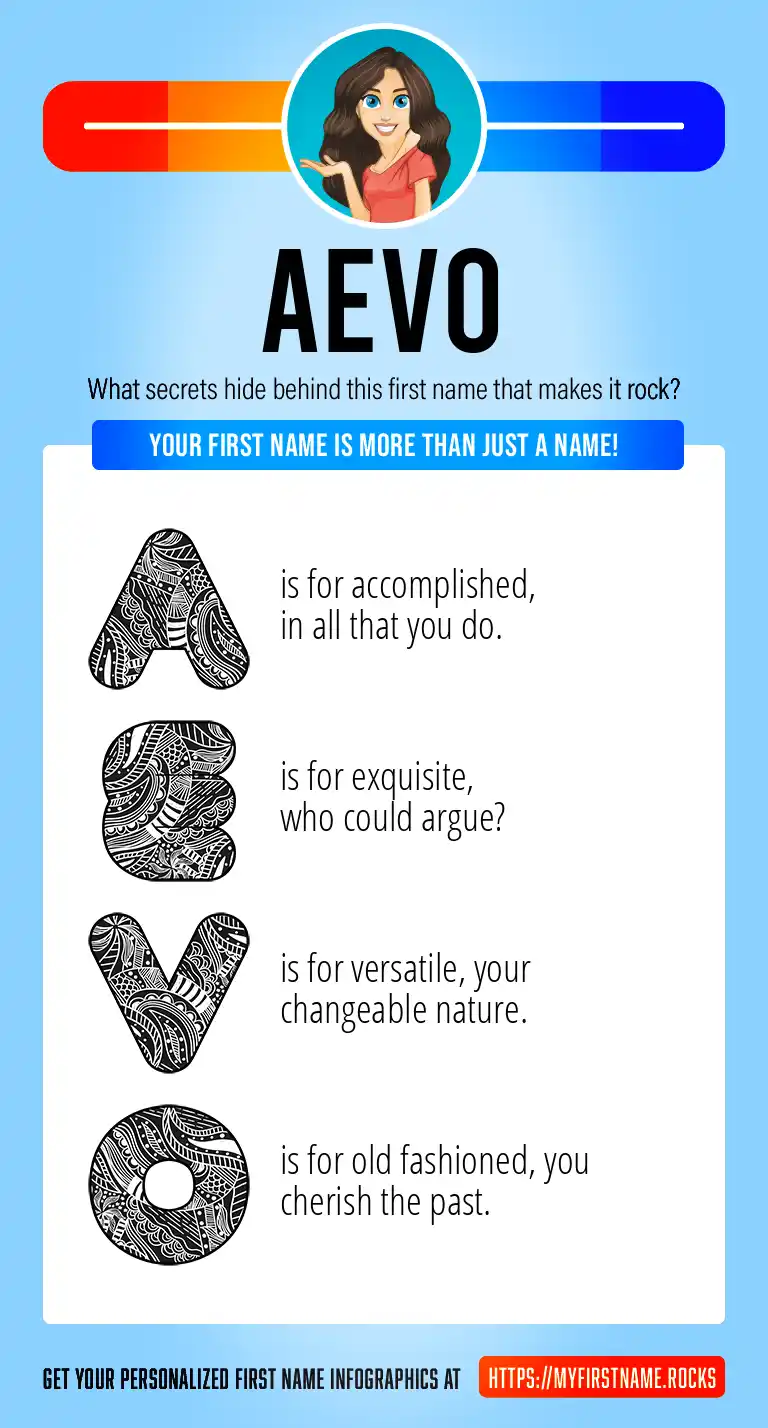 AEVO

What secrets hide behind this first name that makes it rock?

YOUR FIRST NAME IS MORE THAN JUST A NAME!

A is for accomplished, in all that you do.

E is for exquisite, who could argue?

V is for versatile, your changeable nature.

O is for old fashioned, you cherish the past.

GET YOUR PERSONALIZED FIRST NAME INFOGRAPHICS AT HTTPS://MYFIRSTNAME.ROCKS