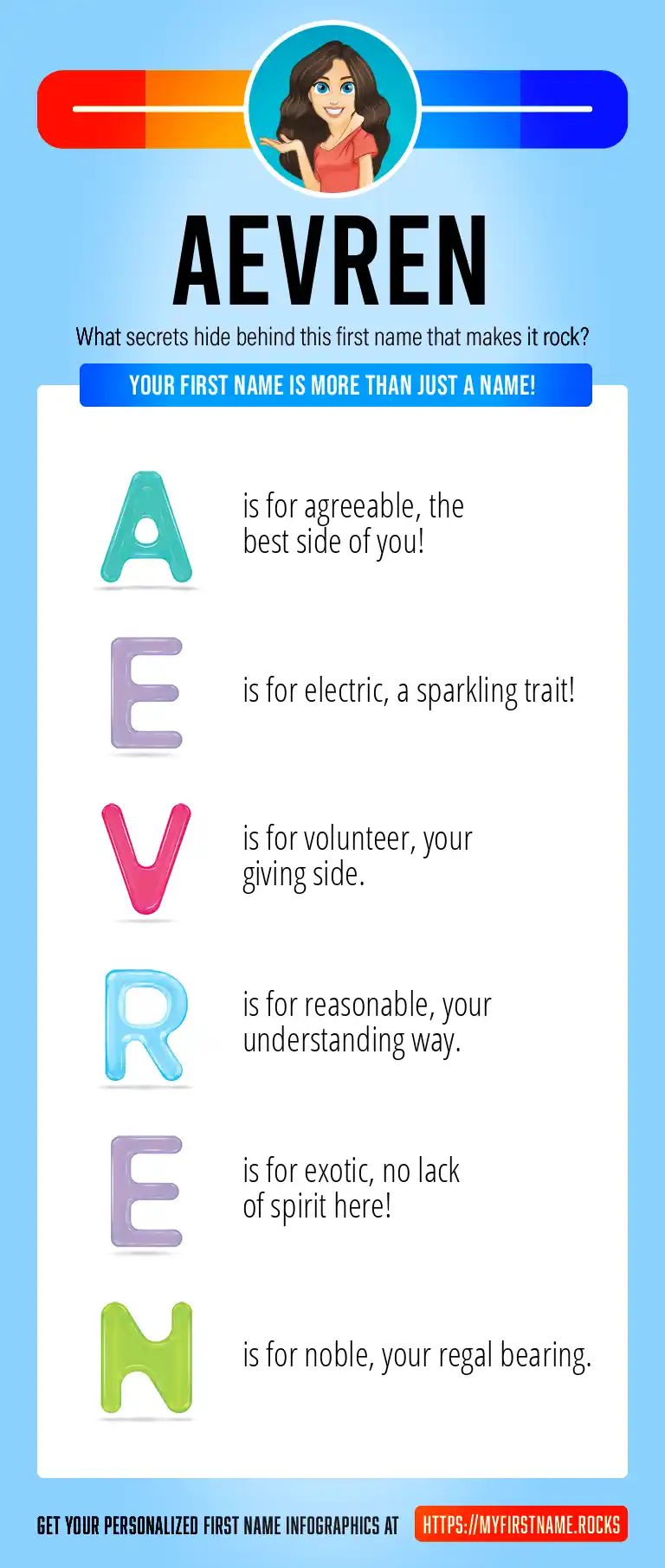 AEVREN

What secrets hide behind this first name that makes it rock?

YOUR FIRST NAME IS MORE THAN JUST A NAME!

A is for agreeable, the best side of you!

E is for electric, a sparkling trait!

V is for volunteer, your giving side.

R is for reasonable, your understanding way.

E is for exotic, no lack of spirit here!

N is for noble, your regal bearing.

GET YOUR PERSONALIZED FIRST NAME INFOGRAPHICS AT HTTPS://MYFIRSTNAME.ROCKS