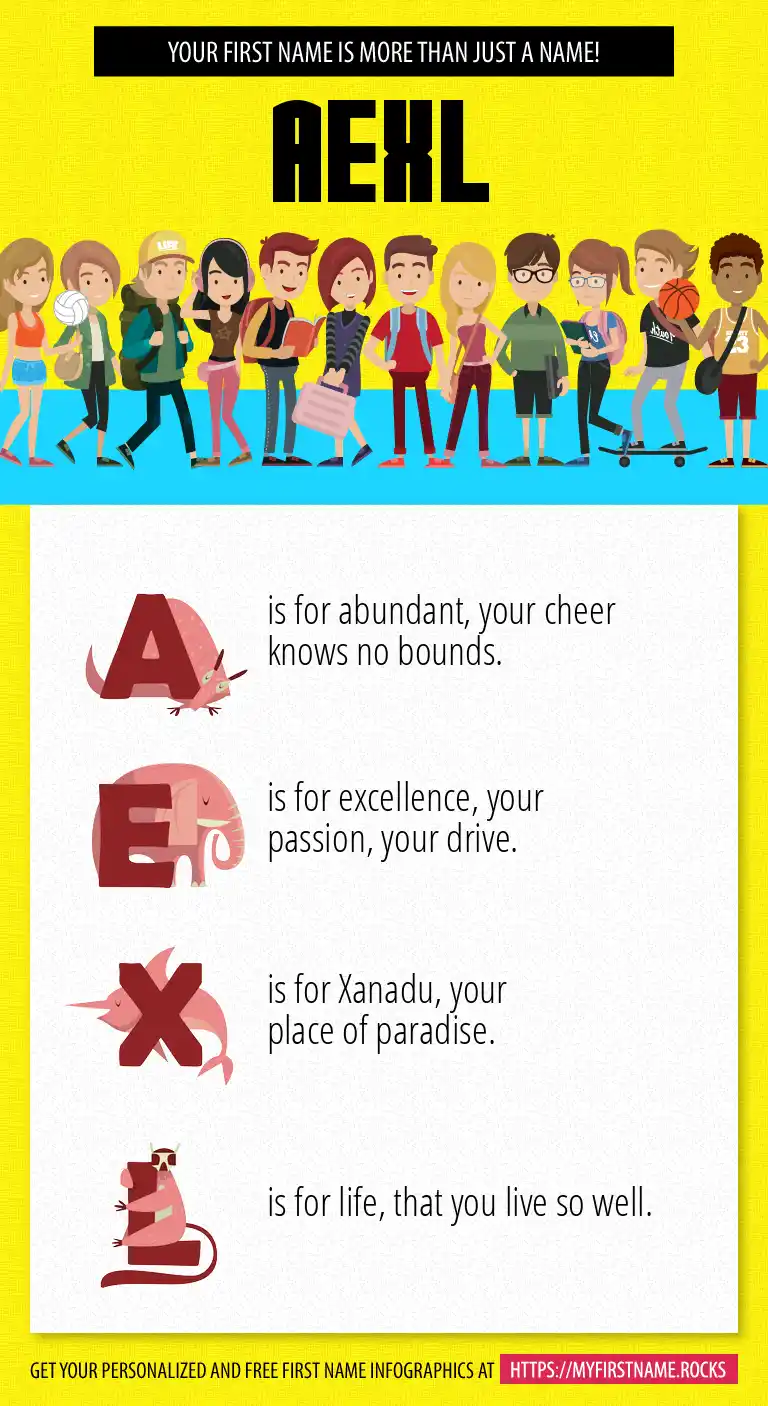 YOUR FIRST NAME IS MORE THAN JUST A NAME!

AEXL

A is for abundant, your cheer knows no bounds.

E is for excellence, your passion, your drive.

X is for Xanadu, your place of paradise.

L is for life, that you live so well.

GET YOUR PERSONALIZED AND FREE FIRST NAME INFOGRAPHICS AT HTTPS://MYFIRSTNAME.ROCKS