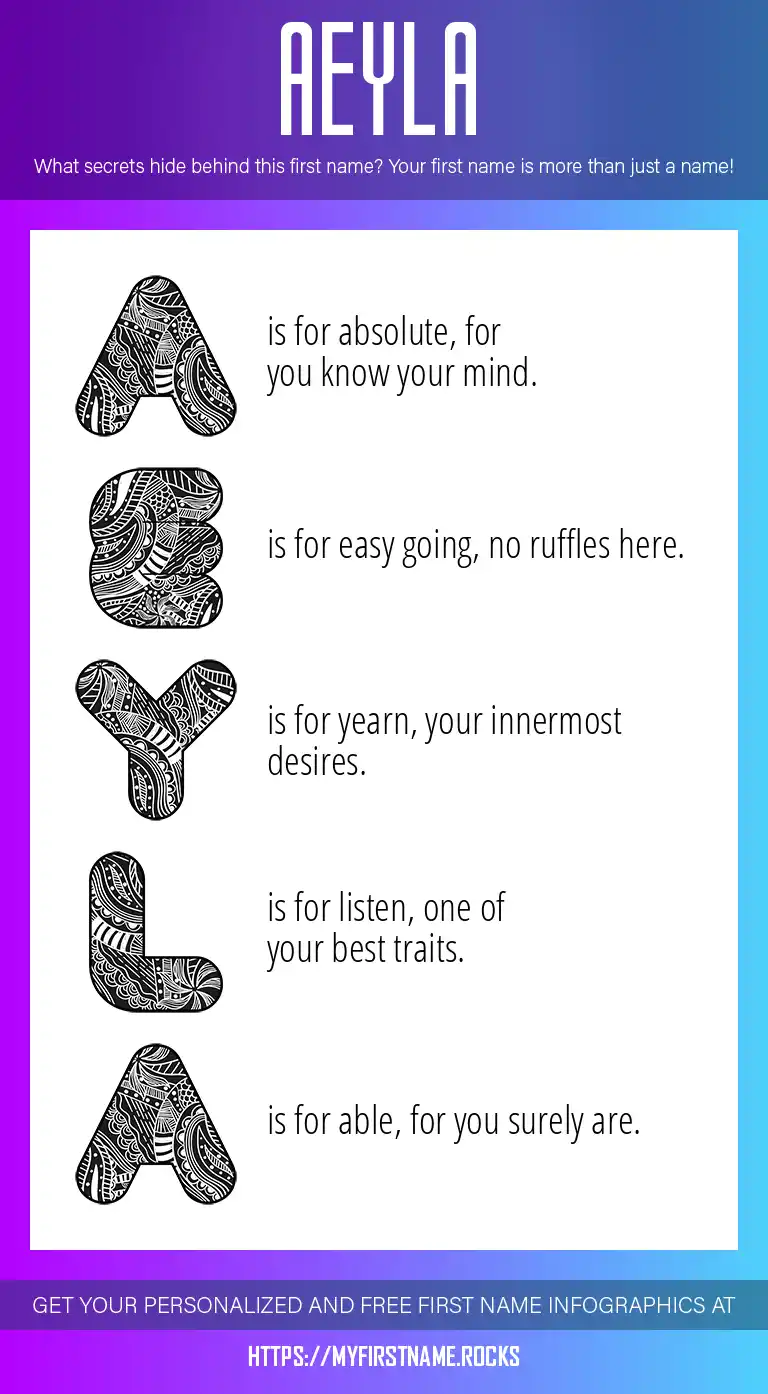 AEYLA

What secrets hide behind this first name? Your first name is more than just a name!

A is for absolute, for you know your mind.

E is for easy going, no ruffles here.

Y is for yearn, your innermost desires.

L is for listen, one of your best traits.

A is for able, for you surely are.

GET YOUR PERSONALIZED AND FREE FIRST NAME INFOGRAPHICS AT

HTTPS://MYFIRSTNAME.ROCKS