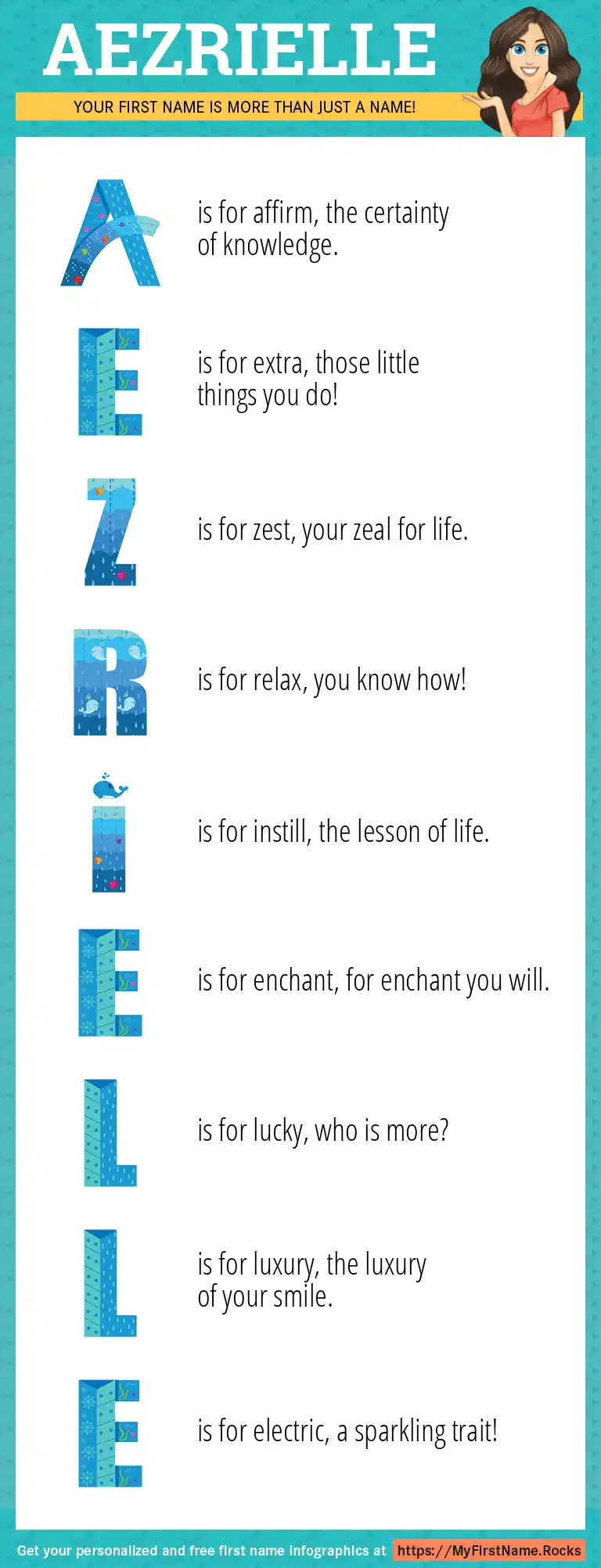 AEZRIELLE

YOUR FIRST NAME IS MORE THAN JUST A NAME!

A is for affirm, the certainty of knowledge.

E is for extra, those little things you do!

Z is for zest, your zeal for life.

R is for relax, you know how!

I is for instill, the lesson of life.

E is for enchant, for enchant you will.

L is for lucky, who is more?

L is for luxury, the luxury of your smile.

E is for electric, a sparkling trait!

Get your personalized and free first name infographics at https://MyFirstName.Rocks