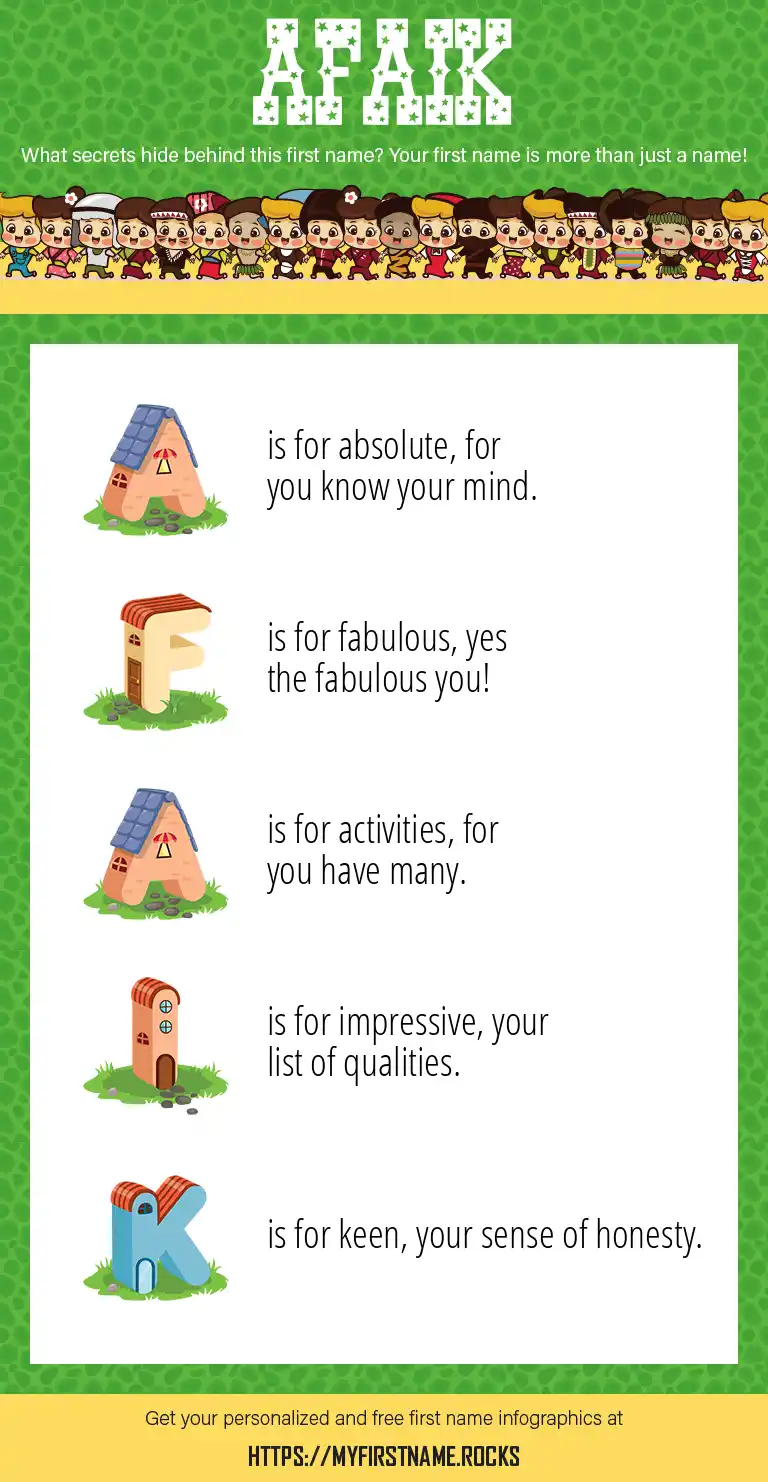 AFAIK

What secrets hide behind this first name? Your first name is more than just a name!

A is for absolute, for you know your mind.

F is for fabulous, yes the fabulous you!

A is for activities, for you have many.

I is for impressive, your list of qualities.

K is for keen, your sense of honesty.

Get your personalized and free first name infographics at

HTTPS://MYFIRSTNAME.ROCKS