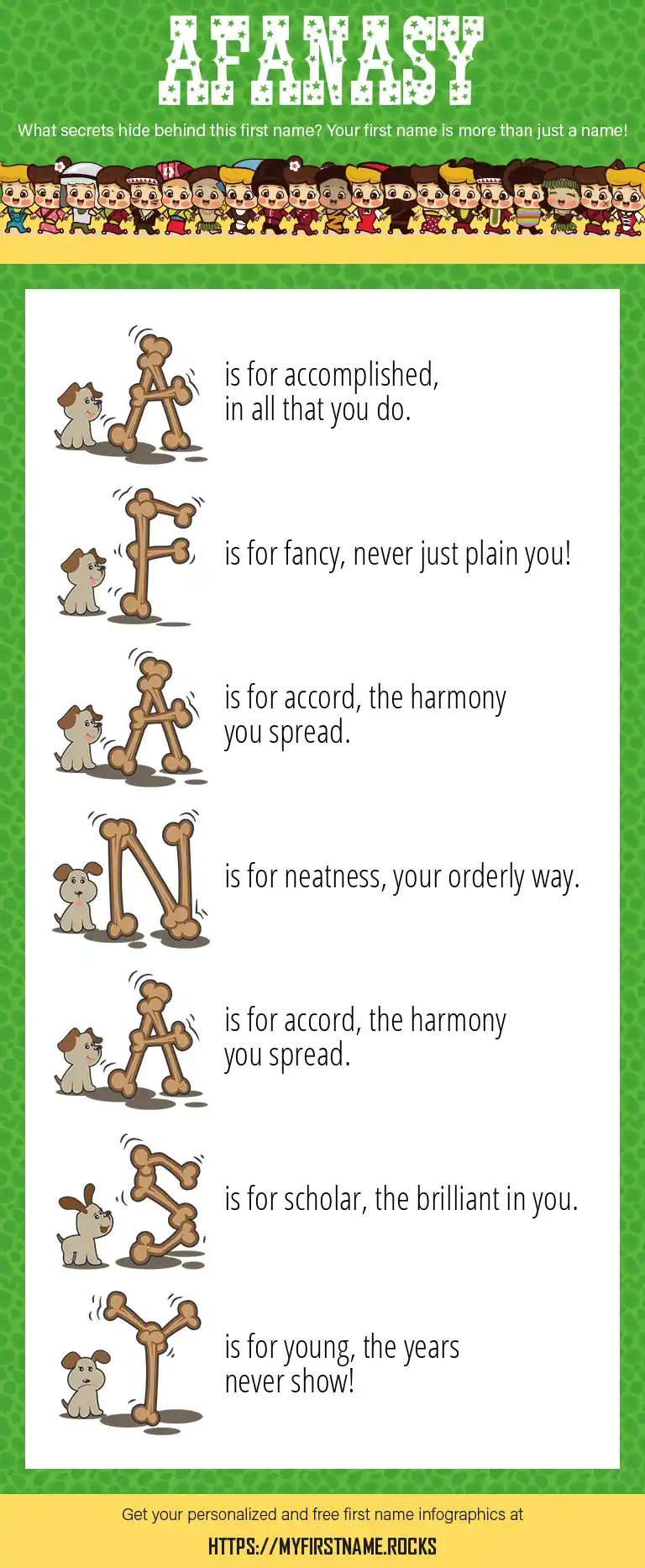 AFANASY

What secrets hide behind this first name? Your first name is more than just a name!

A is for accomplished, in all that you do.

F is for fancy, never just plain you!

A is for accord, the harmony you spread.

N is for neatness, your orderly way.

A is for accord, the harmony you spread.

S is for scholar, the brilliant in you.

Y is for young, the years never show!

Get your personalized and free first name infographics at

HTTPS://MYFIRSTNAME.ROCKS