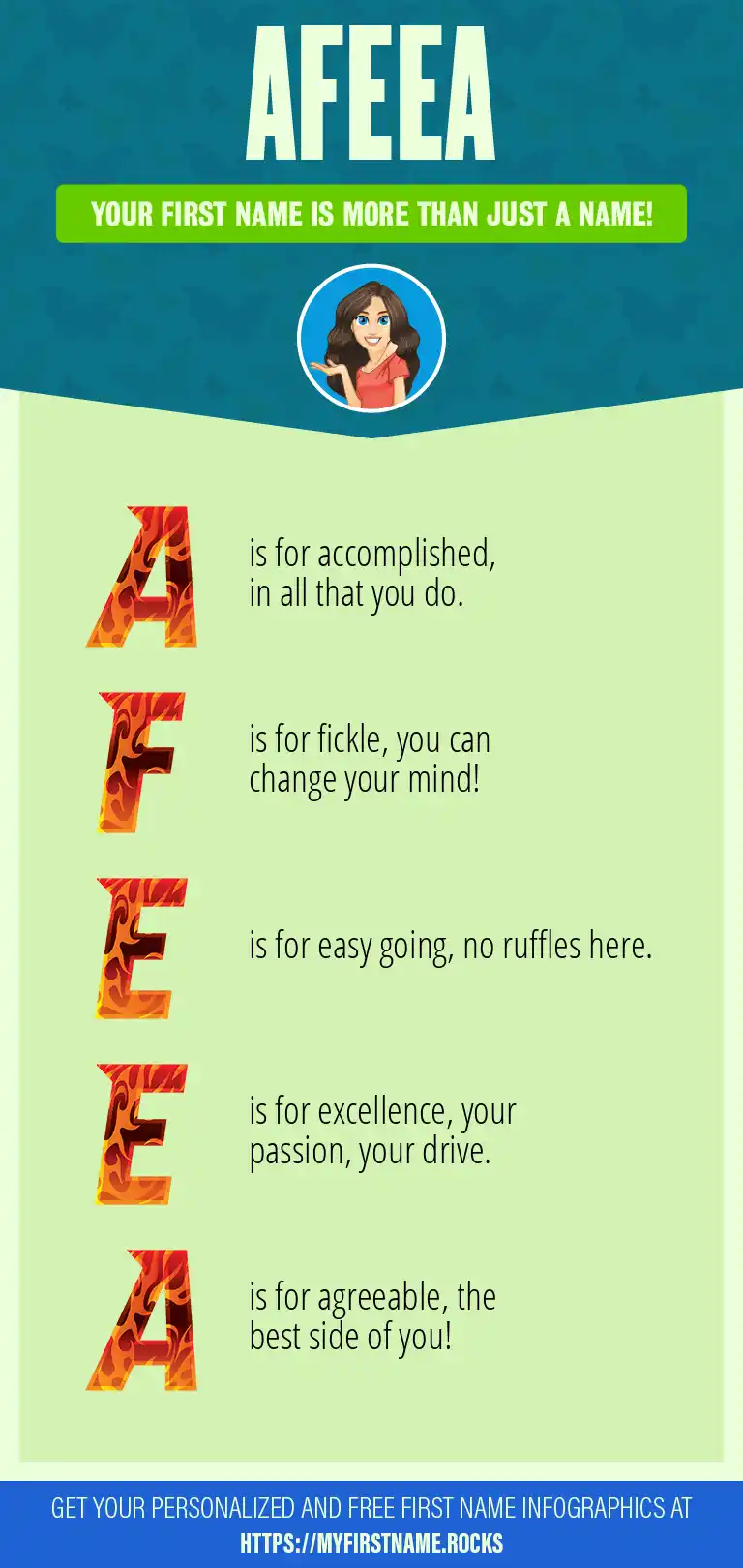 AFEEA

YOUR FIRST NAME IS MORE THAN JUST A NAME!

A is for accomplished, in all that you do.

F is for fickle, you can change your mind!

E is for easy going, no ruffles here.

E is for excellence, your passion, your drive.

A is for agreeable, the best side of you!

GET YOUR PERSONALIZED AND FREE FIRST NAME INFOGRAPHICS AT HTTPS://MYFIRSTNAME.ROCKS