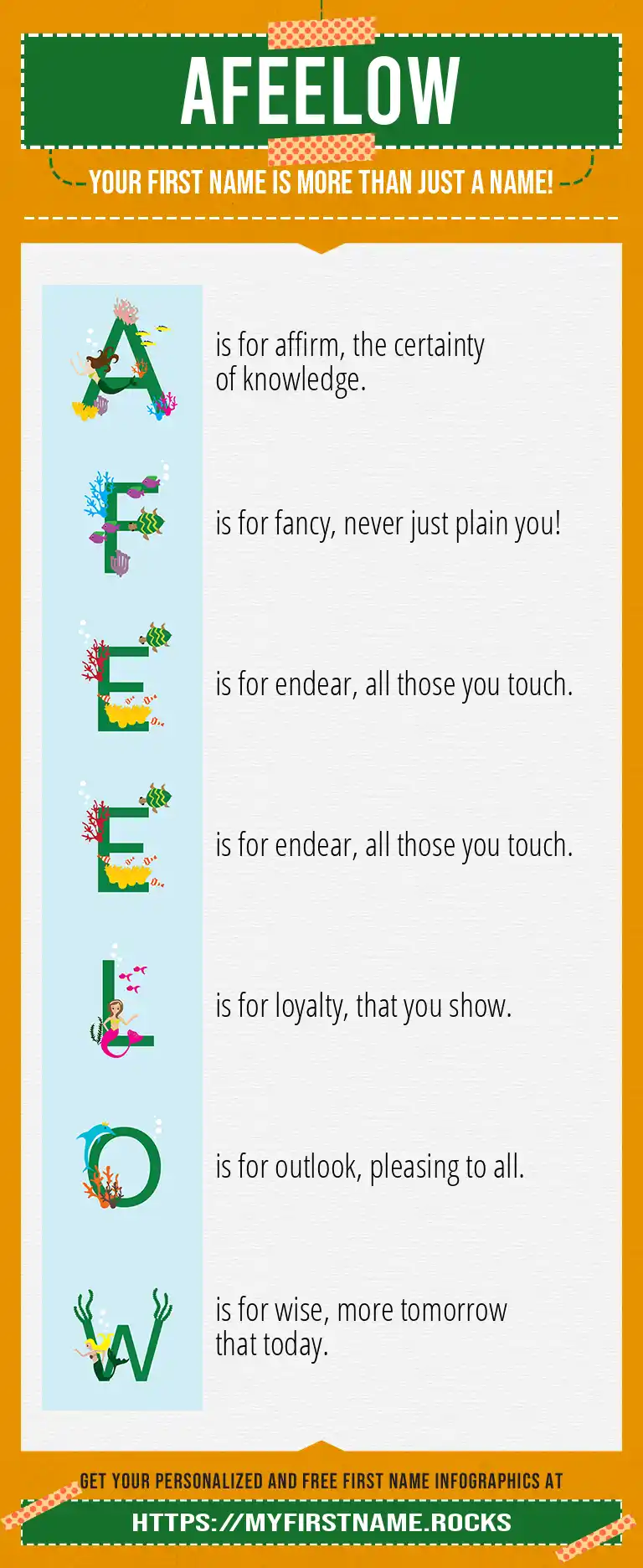 AFEELOW

YOUR FIRST NAME IS MORE THAN JUST A NAME!

A is for affirm, the certainty of knowledge.

F is for fancy, never just plain you!

E is for endear, all those you touch.

E is for endear, all those you touch.

L is for loyalty, that you show.

O is for outlook, pleasing to all.

W is for wise, more tomorrow that today.

GET YOUR PERSONALIZED AND FREE FIRST NAME INFOGRAPHICS AT

HTTPS://MYFIRSTNAME.ROCKS