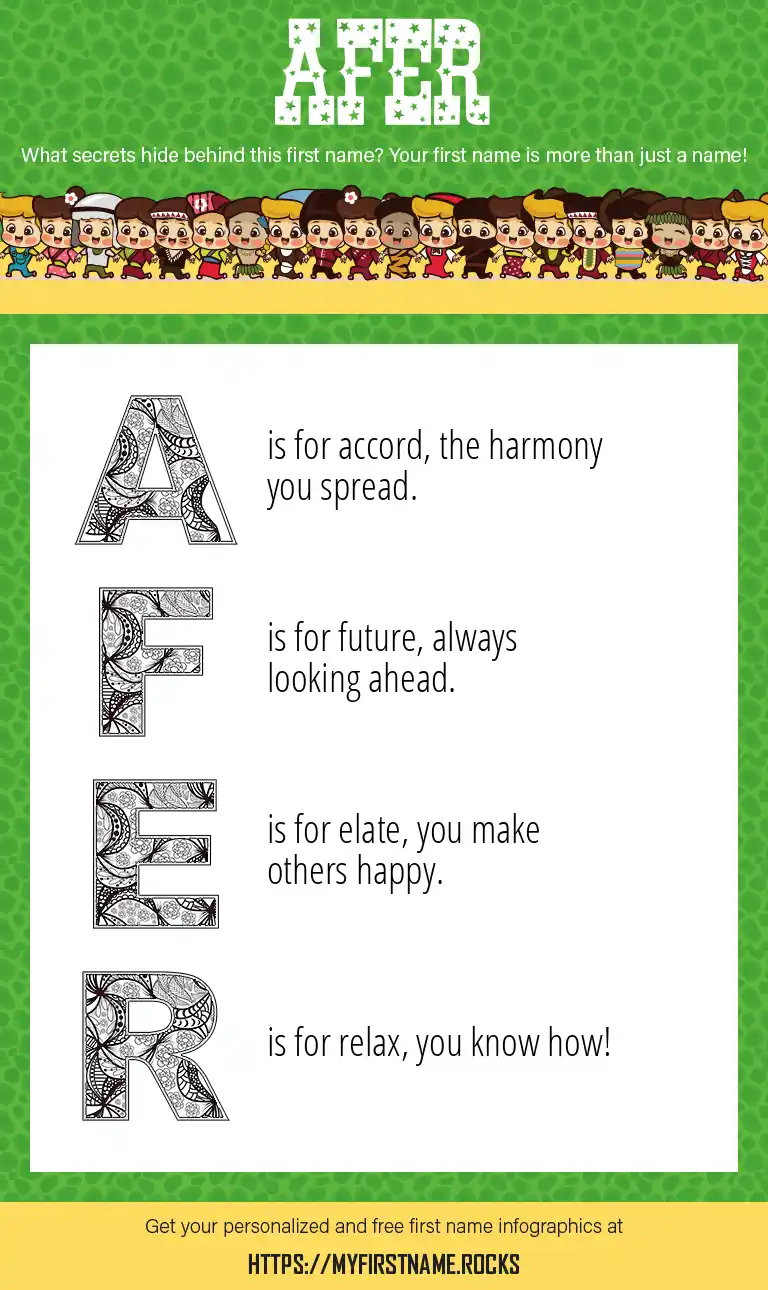 AFER

What secrets hide behind this first name? Your first name is more than just a name!

A is for accord, the harmony you spread.

F is for future, always looking ahead.

E is for elate, you make others happy.

R is for relax, you know how!

Get your personalized and free first name infographics at

HTTPS://MYFIRSTNAME.ROCKS