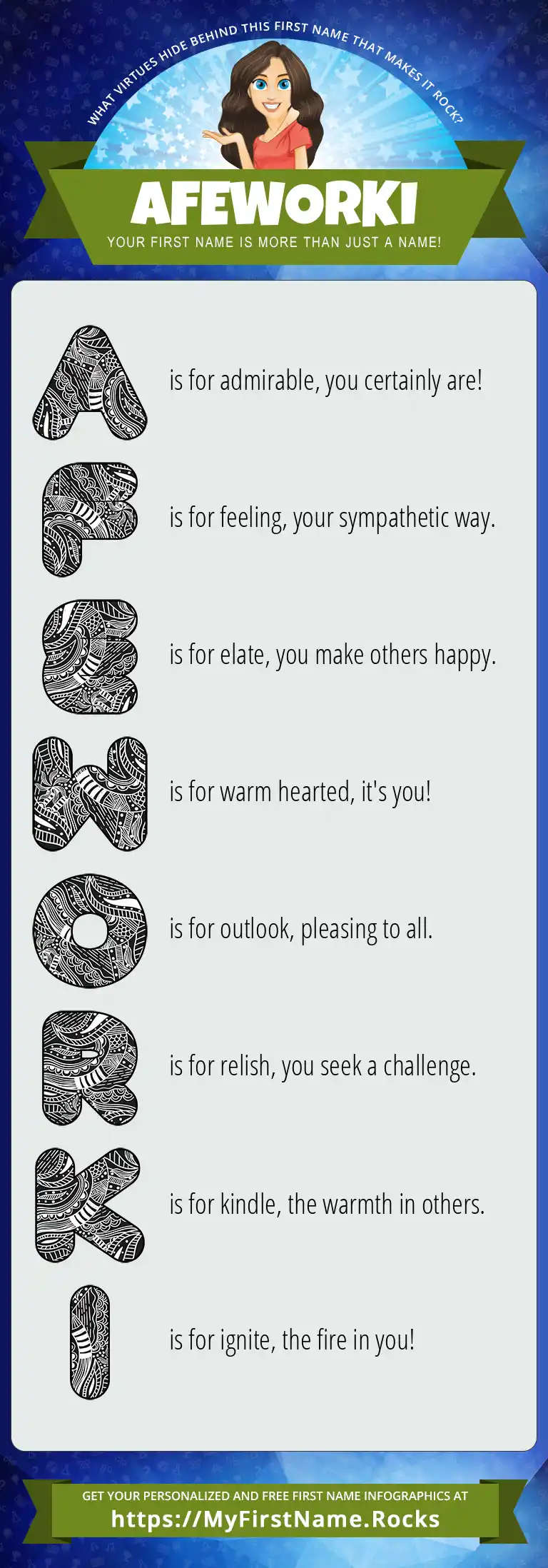 WHAT VIRTUES HIDE BEHIND THIS FIRST NAME THAT MAKES IT ROCK?

AFEWORKI

YOUR FIRST NAME IS MORE THAN JUST A NAME!

A is for admirable, you certainly are!

F is for feeling, your sympathetic way.

E is for elate, you make others happy.

W is for warm hearted, it's you!

O is for outlook, pleasing to all.

R is for relish, you seek a challenge.

K is for kindle, the warmth in others.

I is for ignite, the fire in you!

GET YOUR PERSONALIZED AND FREE FIRST NAME INFOGRAPHICS AT

https://MyFirstName.Rocks