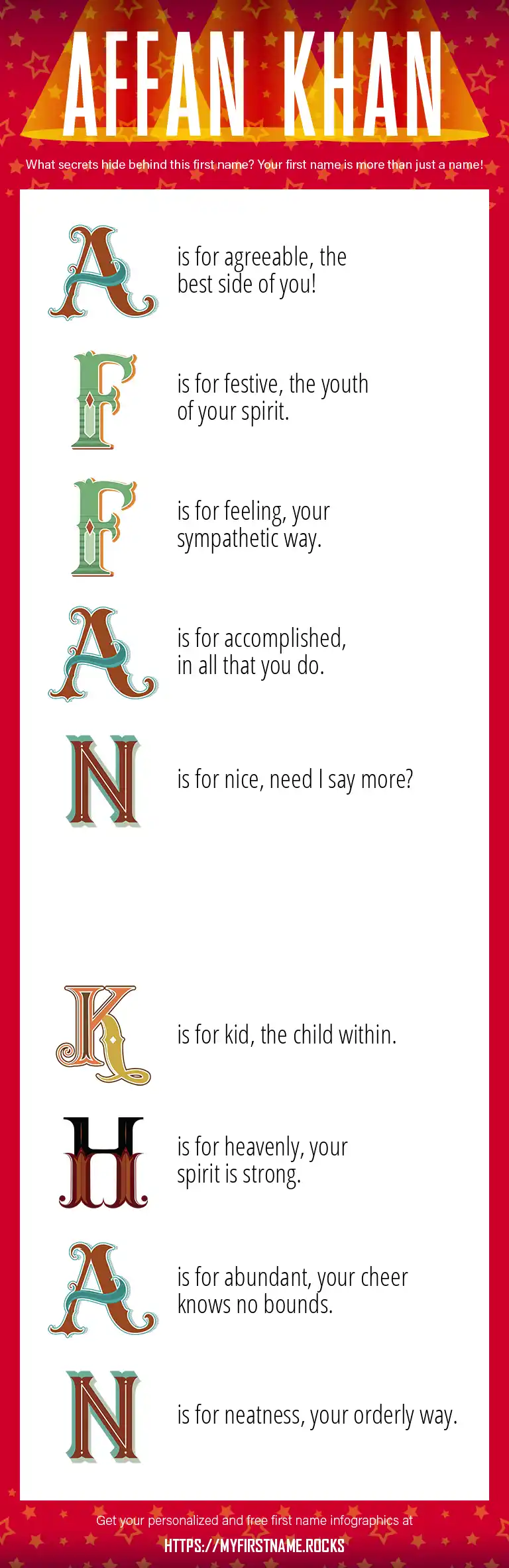 AFFAN KHAN

What secrets hide behind this first name? Your first name is more than just a name!

A is for agreeable, the best side of you!

F is for festive, the youth of your spirit.

F is for feeling, your sympathetic way.

A is for accomplished, in all that you do.

N is for nice, need I say more?

K is for kid, the child within.

H is for heavenly, your spirit is strong.

A is for abundant, your cheer knows no bounds.

N is for neatness, your orderly way.

Get your personalized and free first name infographics at

HTTPS://MYFIRSTNAME.ROCKS