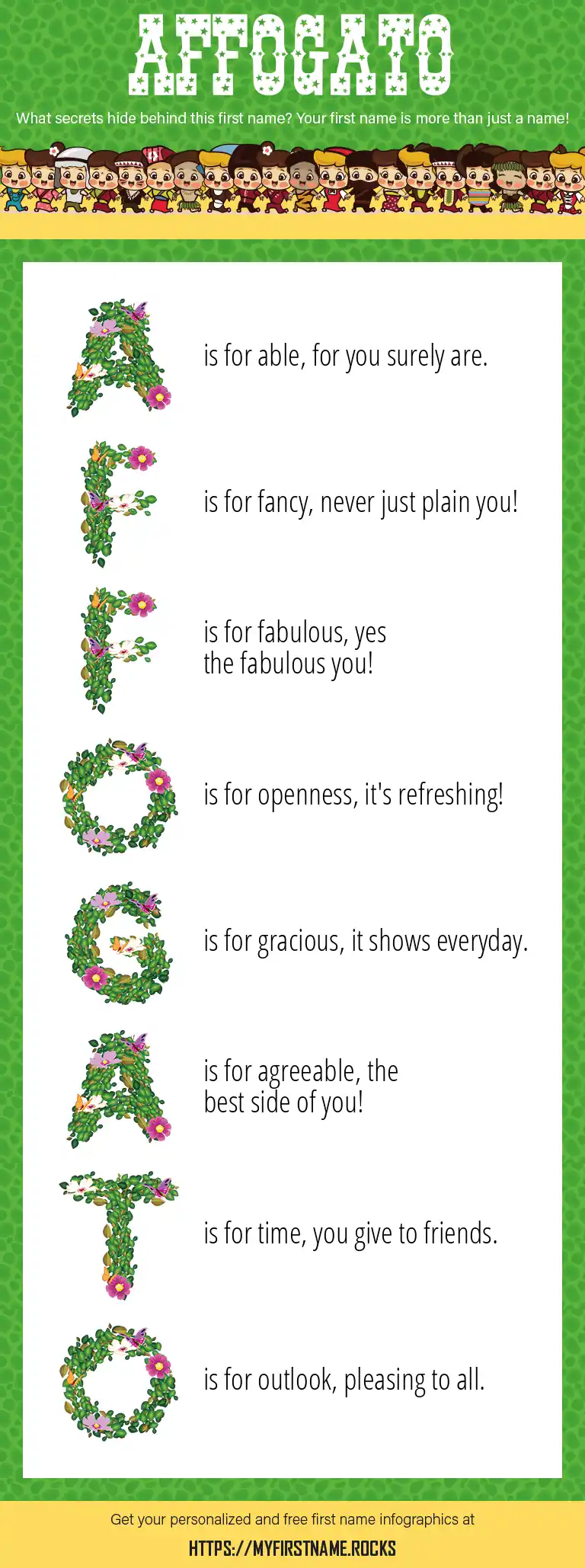 AFFOGATO

What secrets hide behind this first name? Your first name is more than just a name!

A is for able, for you surely are.

F is for fancy, never just plain you!

F is for fabulous, yes the fabulous you!

O is for openness, it's refreshing!

G is for gracious, it shows everyday.

A is for agreeable, the best side of you!

T is for time, you give to friends.

O is for outlook, pleasing to all.

Get your personalized and free first name infographics at

HTTPS://MYFIRSTNAME.ROCKS