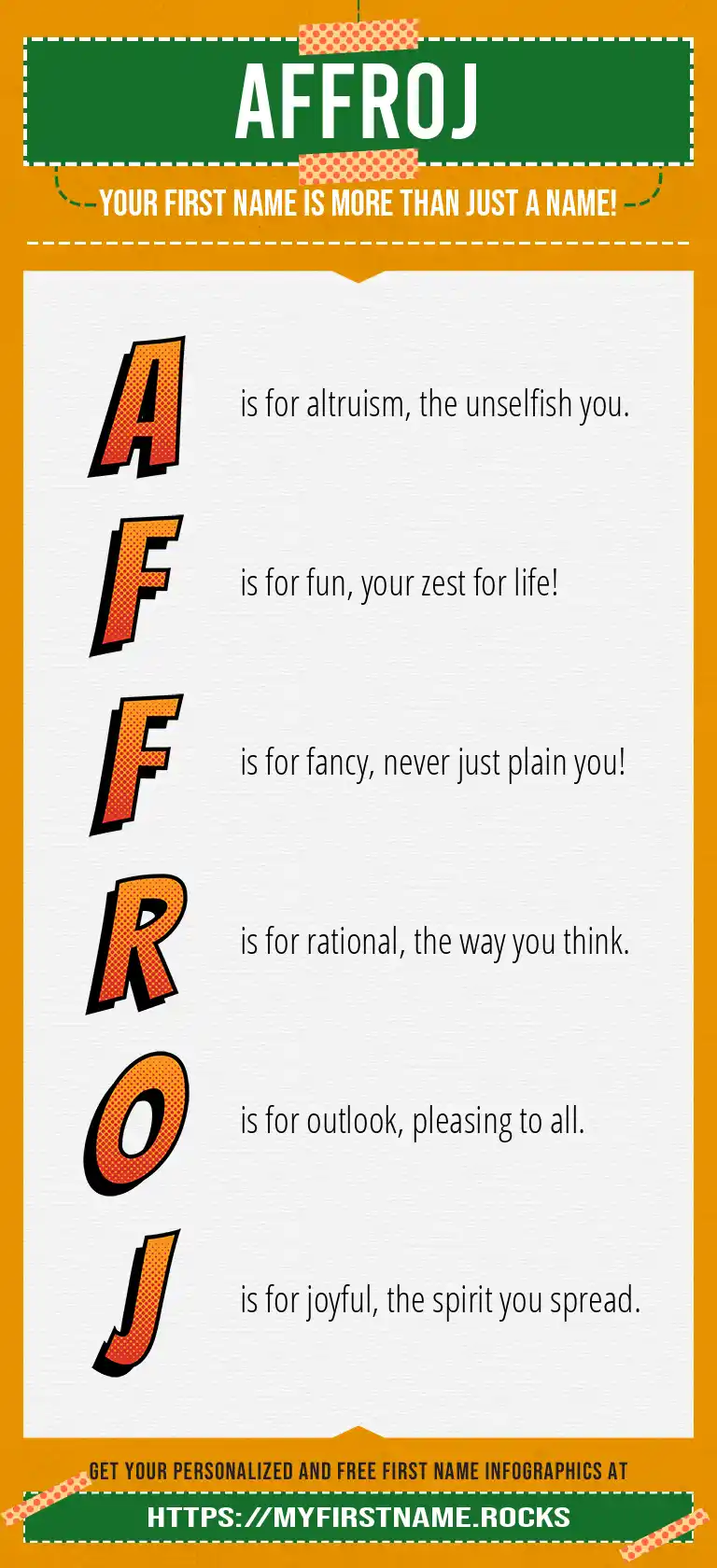 AFFROJ

YOUR FIRST NAME IS MORE THAN JUST A NAME!

A is for altruism, the unselfish you.

F is for fun, your zest for life!

F is for fancy, never just plain you!

R is for rational, the way you think.

O is for outlook, pleasing to all.

J is for joyful, the spirit you spread.

GET YOUR PERSONALIZED AND FREE FIRST NAME INFOGRAPHICS AT

HTTPS://MYFIRSTNAME.ROCKS