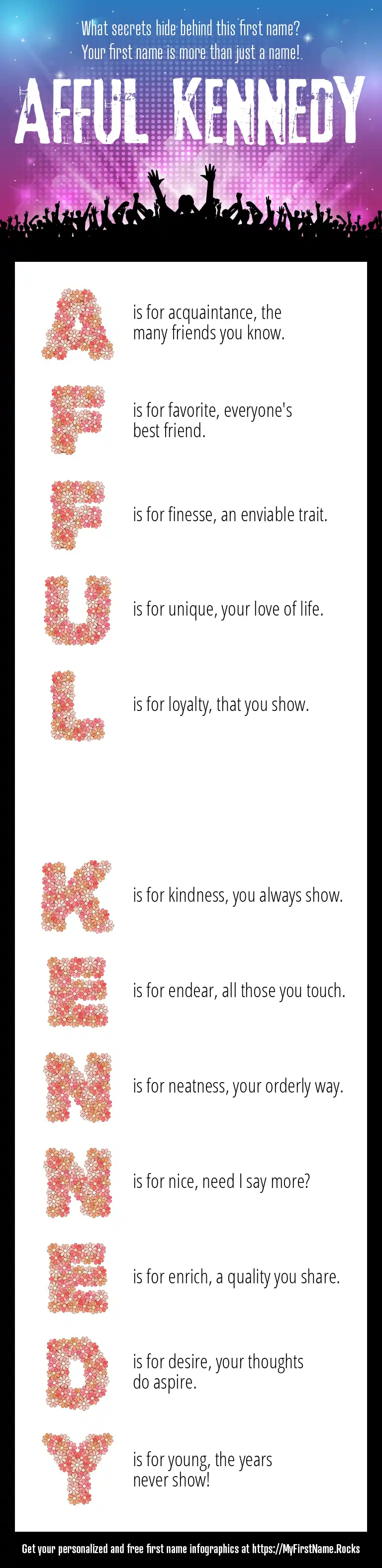 What secrets hide behind this first name?
Your first name is more than just a name!

AFFUL KENNEDY

A is for acquaintance, the many friends you know.

F is for favorite, everyone's best friend.

F is for finesse, an enviable trait.

U is for unique, your love of life.

L is for loyalty, that you show.

K is for kindness, you always show.

E is for endear, all those you touch.

N is for neatness, your orderly way.

N is for nice, need I say more?

E is for enrich, a quality you share.

D is for desire, your thoughts do aspire.

Y is for young, the years never show!

Get your personalized and free first name infographics at https://MyFirstName.Rocks