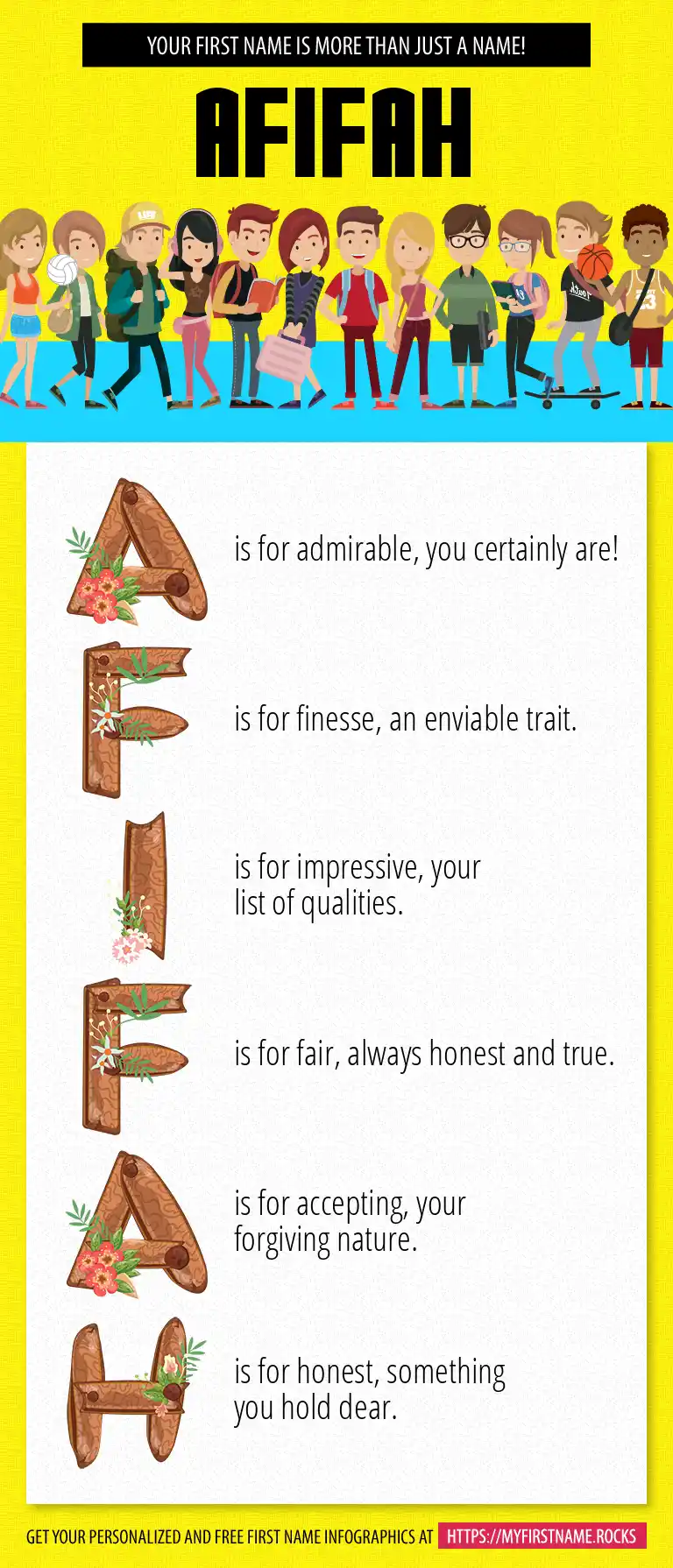 YOUR FIRST NAME IS MORE THAN JUST A NAME!

AFIFAH

A is for admirable, you certainly are!

F is for finesse, an enviable trait.

I is for impressive, your list of qualities.

F is for fair, always honest and true.

A is for accepting, your forgiving nature.

H is for honest, something you hold dear.

GET YOUR PERSONALIZED AND FREE FIRST NAME INFOGRAPHICS AT HTTPS://MYFIRSTNAME.ROCKS