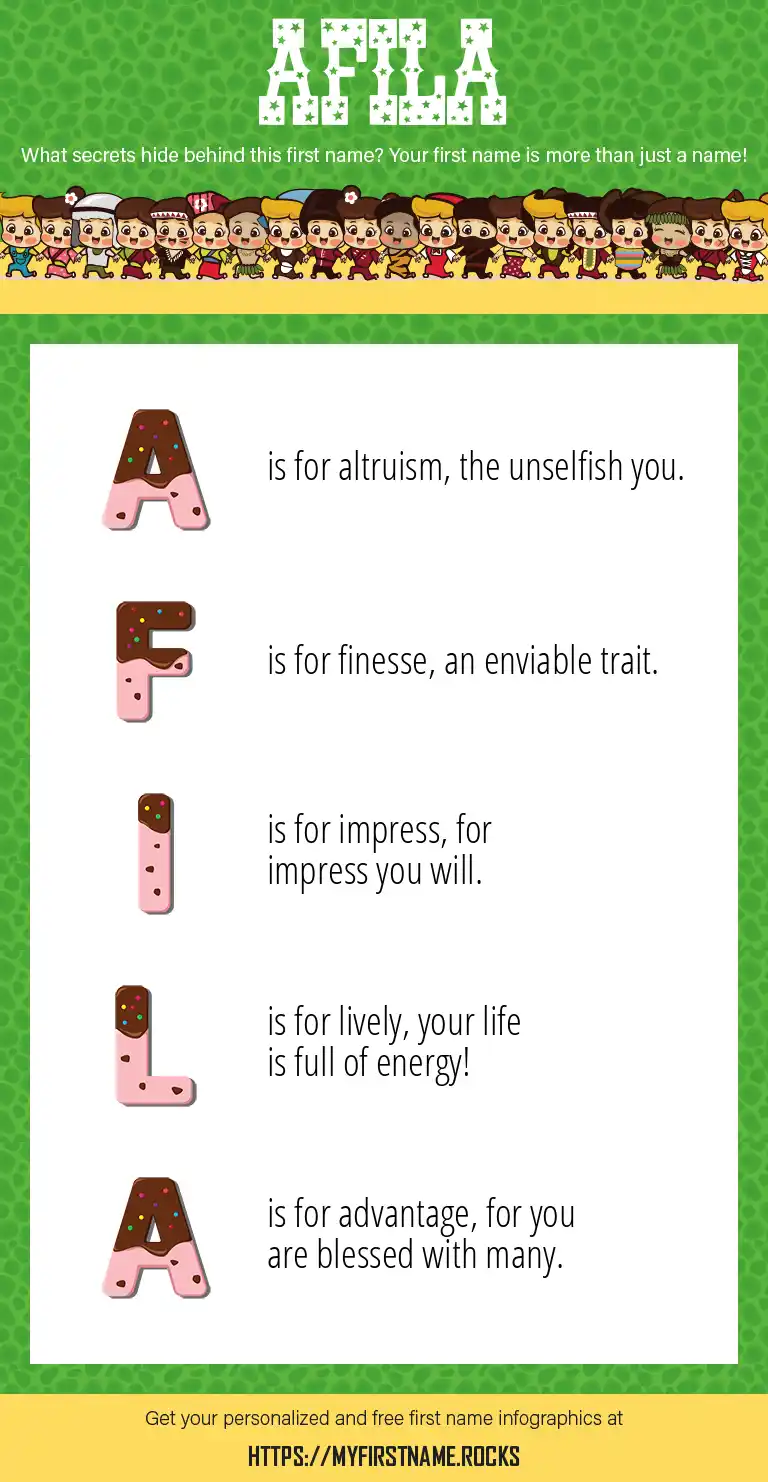 AFILA

What secrets hide behind this first name? Your first name is more than just a name!

A is for altruism, the unselfish you.

F is for finesse, an enviable trait.

I is for impress, for impress you will.

L is for lively, your life is full of energy!

A is for advantage, for you are blessed with many.

Get your personalized and free first name infographics at

HTTPS://MYFIRSTNAME.ROCKS