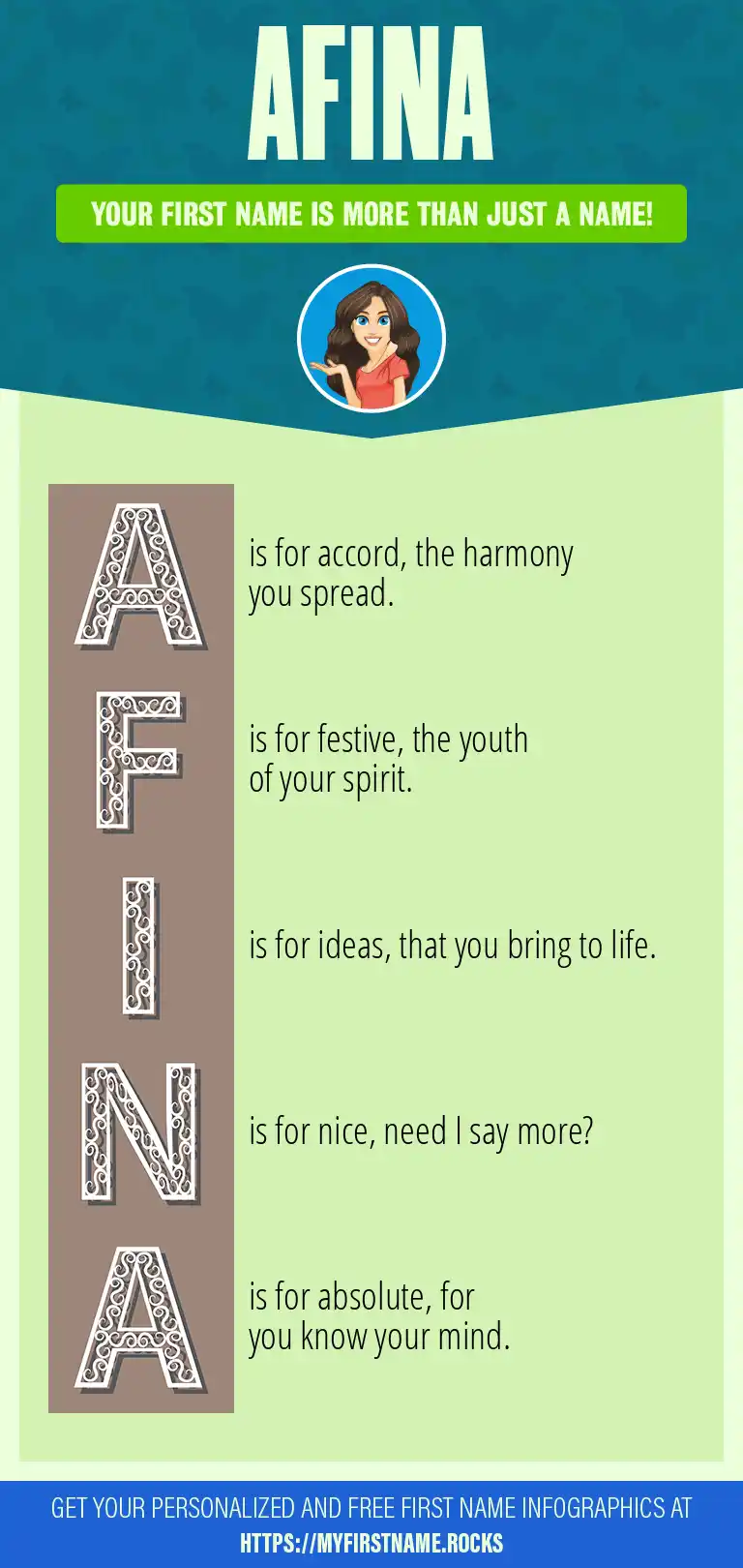 AFINA

YOUR FIRST NAME IS MORE THAN JUST A NAME!

A is for accord, the harmony you spread.

F is for festive, the youth of your spirit.

I is for ideas, that you bring to life.

N is for nice, need I say more?

A is for absolute, for you know your mind.

GET YOUR PERSONALIZED AND FREE FIRST NAME INFOGRAPHICS AT HTTPS://MYFIRSTNAME.ROCKS