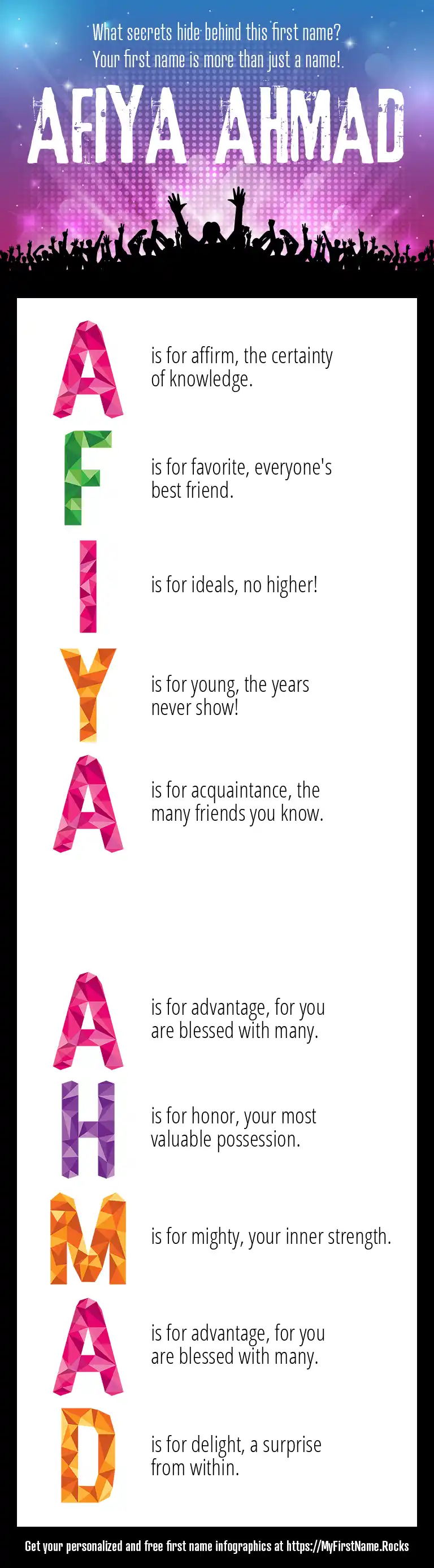 What secrets hide behind this first name?
Your first name is more than just a name!

AFIYA AHMAD

A is for affirm, the certainty of knowledge.

F is for favorite, everyone's best friend.

I is for ideals, no higher!

Y is for young, the years never show!

A is for acquaintance, the many friends you know.

A is for advantage, for you are blessed with many.

H is for honor, your most valuable possession.

M is for mighty, your inner strength.

A is for advantage, for you are blessed with many.

D is for delight, a surprise from within.

Get your personalized and free first name infographics at https://MyFirstName.Rocks