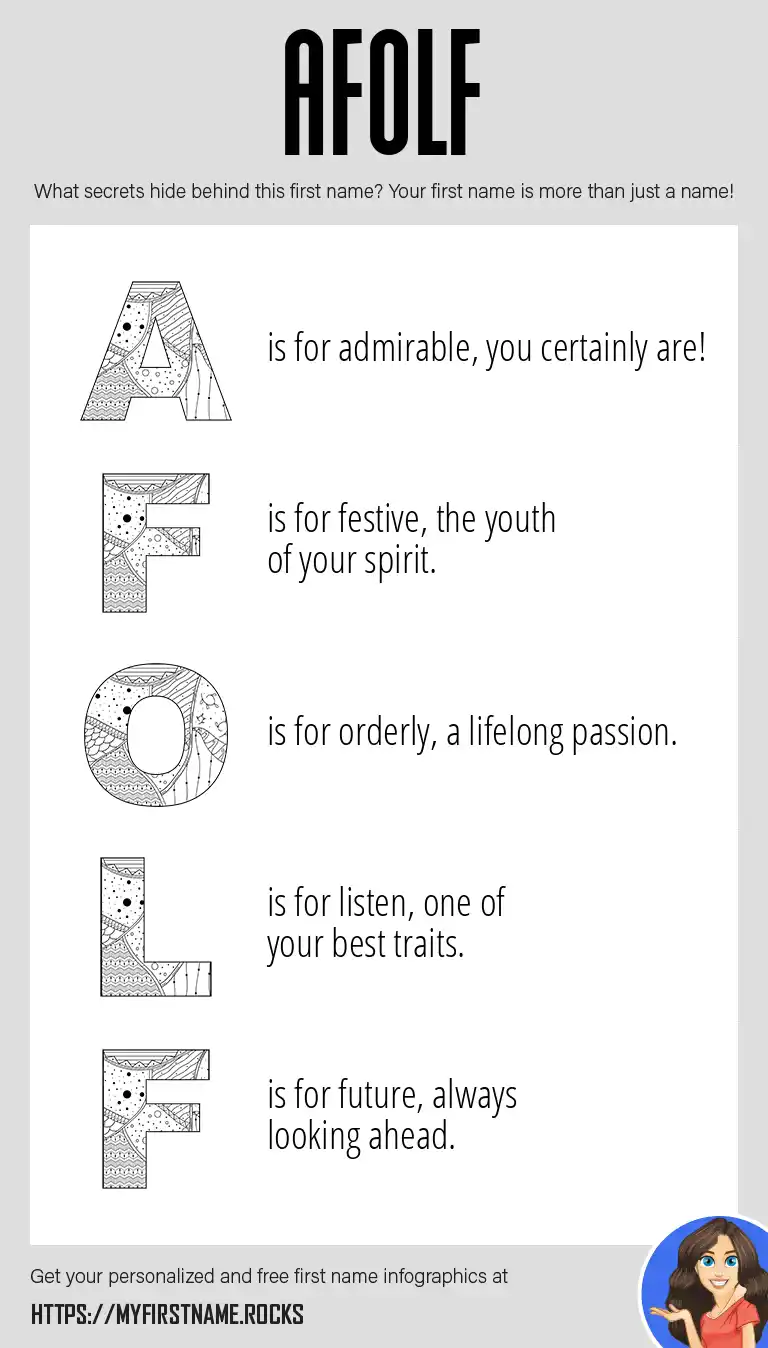 AFOLF

What secrets hide behind this first name? Your first name is more than just a name!

A is for admirable, you certainly are!

F is for festive, the youth of your spirit.

O is for orderly, a lifelong passion.

L is for listen, one of your best traits.

F is for future, always looking ahead.

Get your personalized and free first name infographics at

HTTPS://MYFIRSTNAME.ROCKS