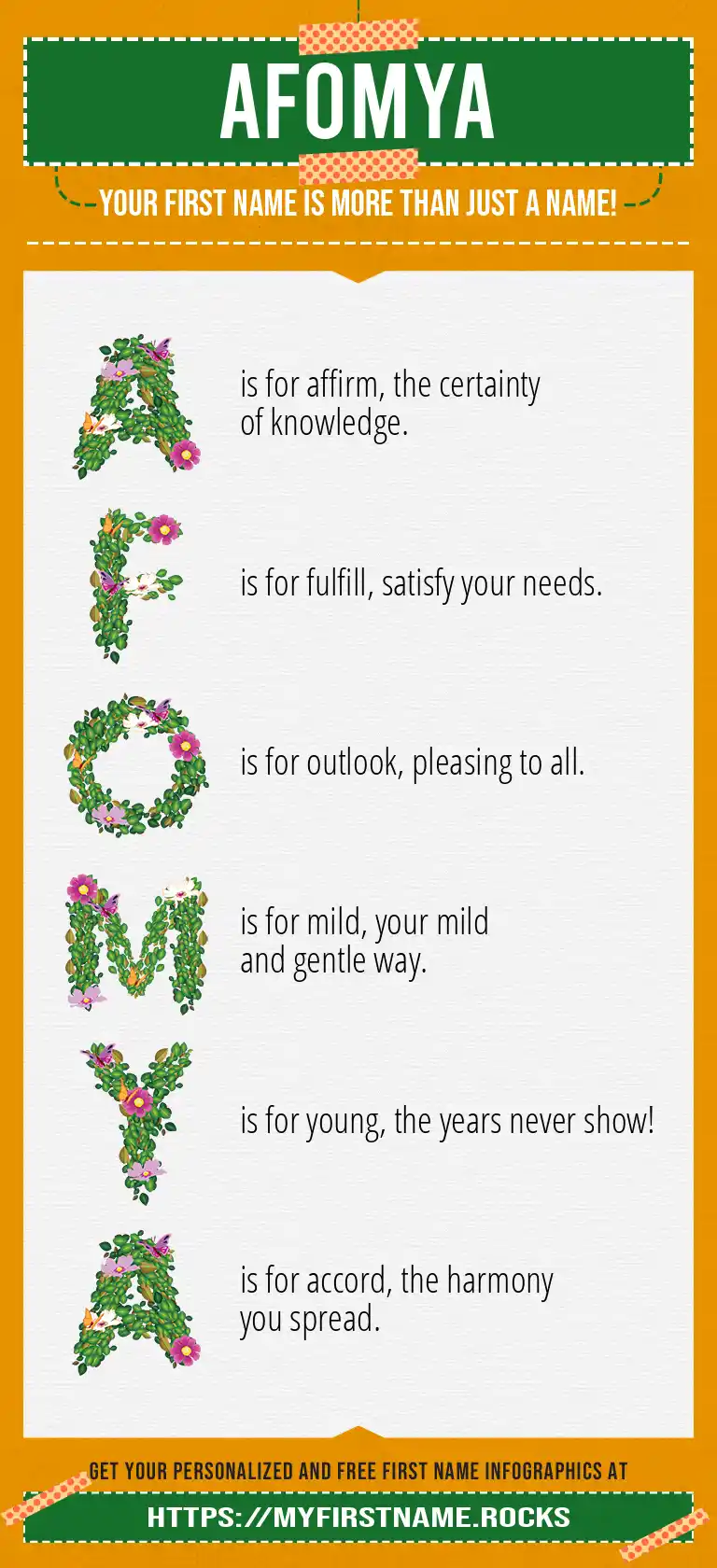 AFOMYA

YOUR FIRST NAME IS MORE THAN JUST A NAME!

A is for affirm, the certainty of knowledge.

F is for fulfill, satisfy your needs.

O is for outlook, pleasing to all.

M is for mild, your mild and gentle way.

Y is for young, the years never show!

A is for accord, the harmony you spread.

GET YOUR PERSONALIZED AND FREE FIRST NAME INFOGRAPHICS AT

HTTPS://MYFIRSTNAME.ROCKS