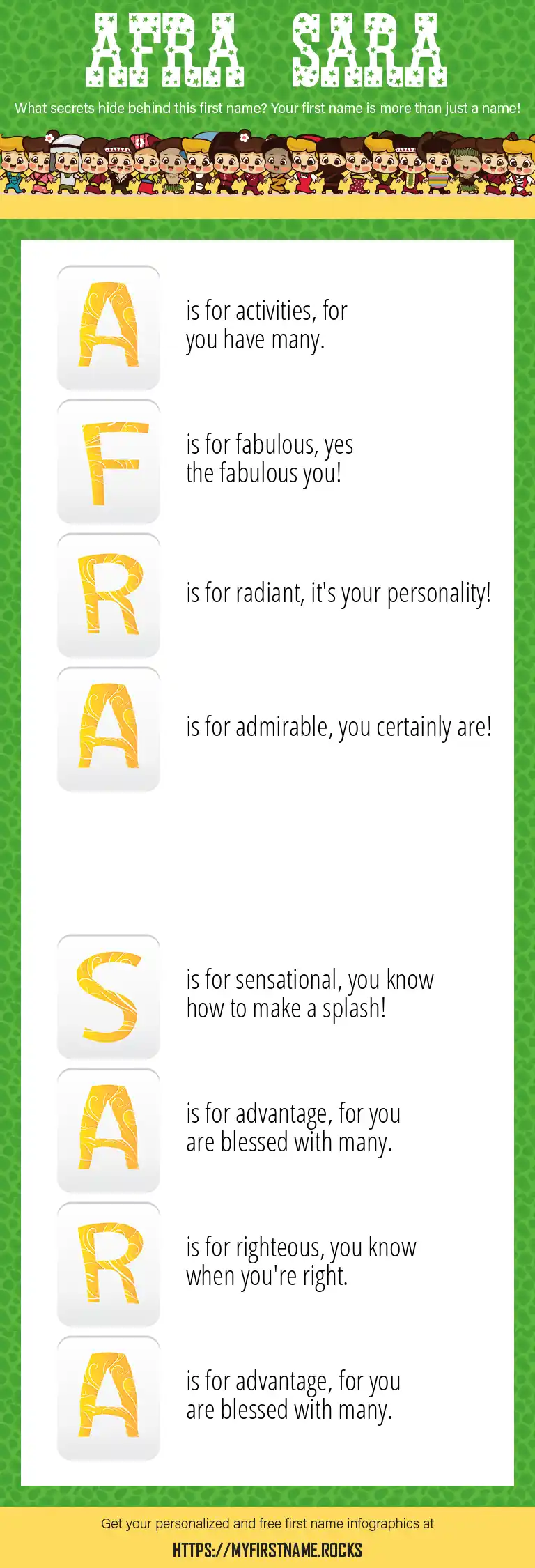 AFRA SARA

What secrets hide behind this first name? Your first name is more than just a name!

A is for activities, for you have many.

F is for fabulous, yes the fabulous you!

R is for radiant, it's your personality!

A is for admirable, you certainly are!

S is for sensational, you know how to make a splash!

A is for advantage, for you are blessed with many.

R is for righteous, you know when you're right.

A is for advantage, for you are blessed with many.

Get your personalized and free first name infographics at

HTTPS://MYFIRSTNAME.ROCKS