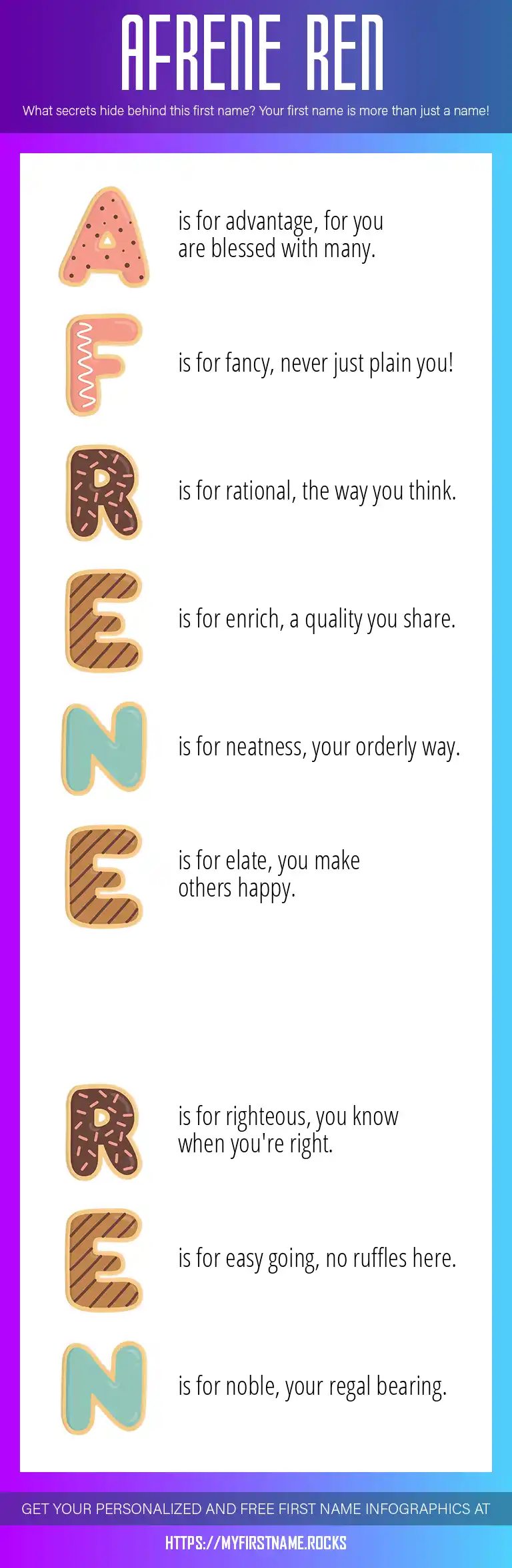 AFRENE REN

What secrets hide behind this first name? Your first name is more than just a name!

A is for advantage, for you are blessed with many.

F is for fancy, never just plain you!

R is for rational, the way you think.

E is for enrich, a quality you share.

N is for neatness, your orderly way.

E is for elate, you make others happy.

R is for righteous, you know when you're right.

E is for easy going, no ruffles here.

N is for noble, your regal bearing.

GET YOUR PERSONALIZED AND FREE FIRST NAME INFOGRAPHICS AT

HTTPS://MYFIRSTNAME.ROCKS