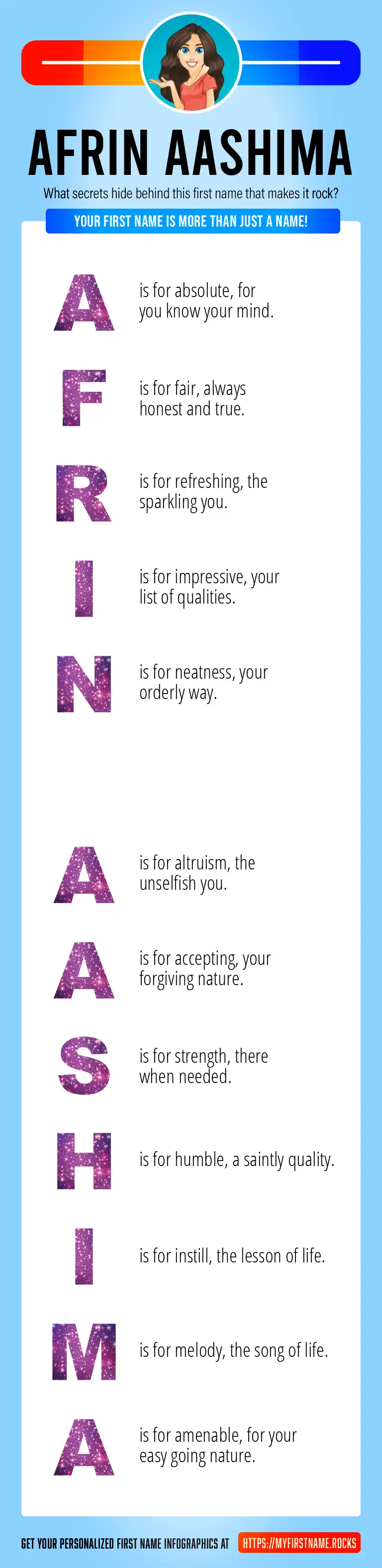 AFRIN AASHIMA

What secrets hide behind this first name that makes it rock?

YOUR FIRST NAME IS MORE THAN JUST A NAME!

A is for absolute, for you know your mind.

F is for fair, always honest and true.

R is for refreshing, the sparkling you.

I is for impressive, your list of qualities.

N is for neatness, your orderly way.

A is for altruism, the unselfish you.

A is for accepting, your forgiving nature.

S is for strength, there when needed.

H is for humble, a saintly quality.

I is for instill, the lesson of life.

M is for melody, the song of life.

A is for amenable, for your easy going nature.

GET YOUR PERSONALIZED FIRST NAME INFOGRAPHICS AT HTTPS://MYFIRSTNAME.ROCKS