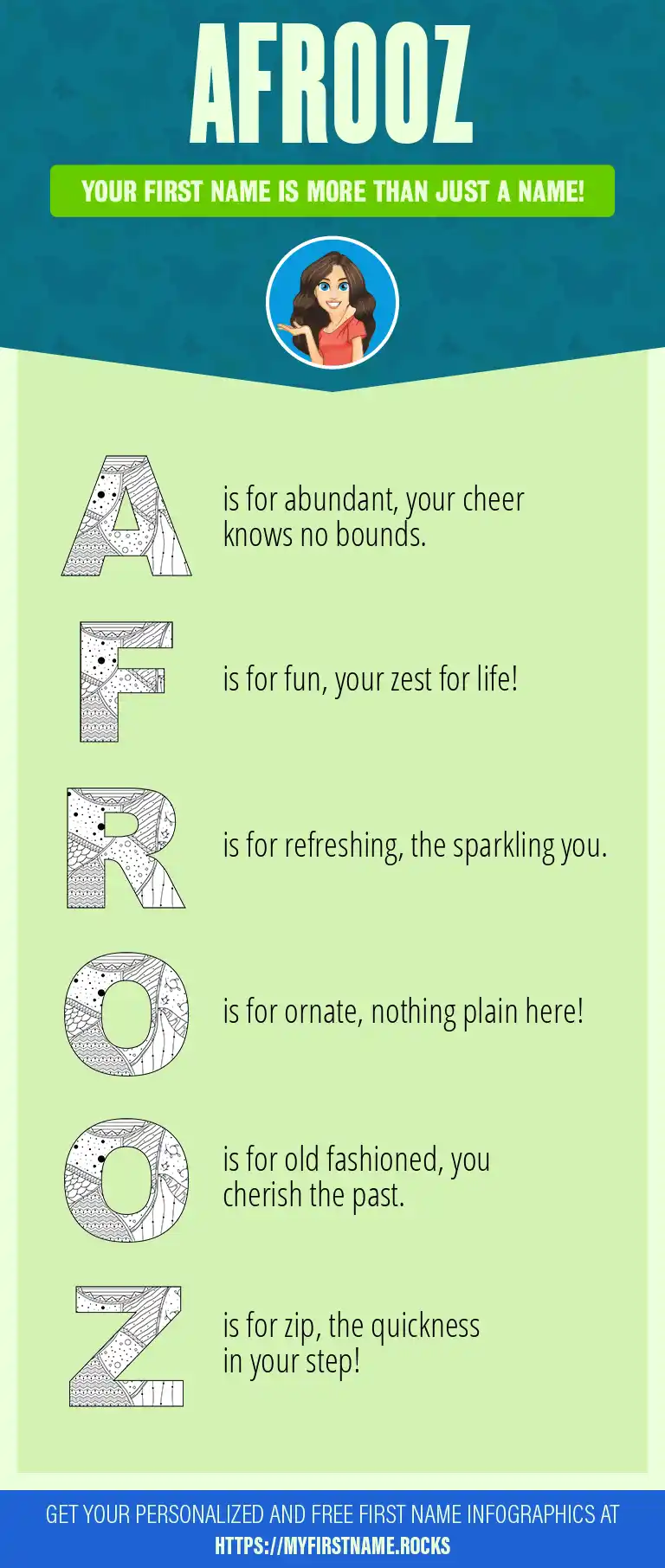 AFROOZ

YOUR FIRST NAME IS MORE THAN JUST A NAME!

A is for abundant, your cheer knows no bounds.

F is for fun, your zest for life!

R is for refreshing, the sparkling you.

O is for ornate, nothing plain here!

O is for old fashioned, you cherish the past.

Z is for zip, the quickness in your step!

GET YOUR PERSONALIZED AND FREE FIRST NAME INFOGRAPHICS AT HTTPS://MYFIRSTNAME.ROCKS