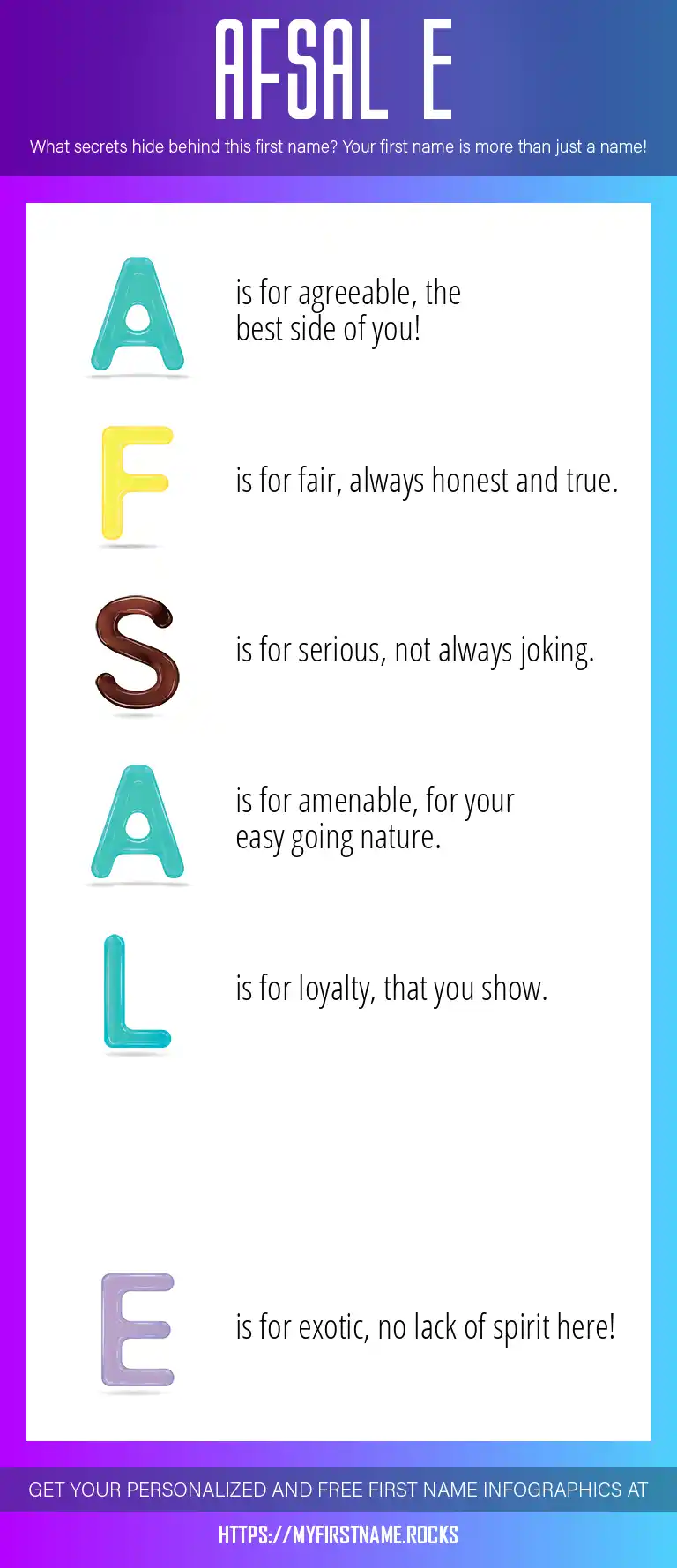 AFSAL E

What secrets hide behind this first name? Your first name is more than just a name!

A is for agreeable, the best side of you!

F is for fair, always honest and true.

S is for serious, not always joking.

A is for amenable, for your easy going nature.

L is for loyalty, that you show.

E is for exotic, no lack of spirit here!

GET YOUR PERSONALIZED AND FREE FIRST NAME INFOGRAPHICS AT

HTTPS://MYFIRSTNAME.ROCKS