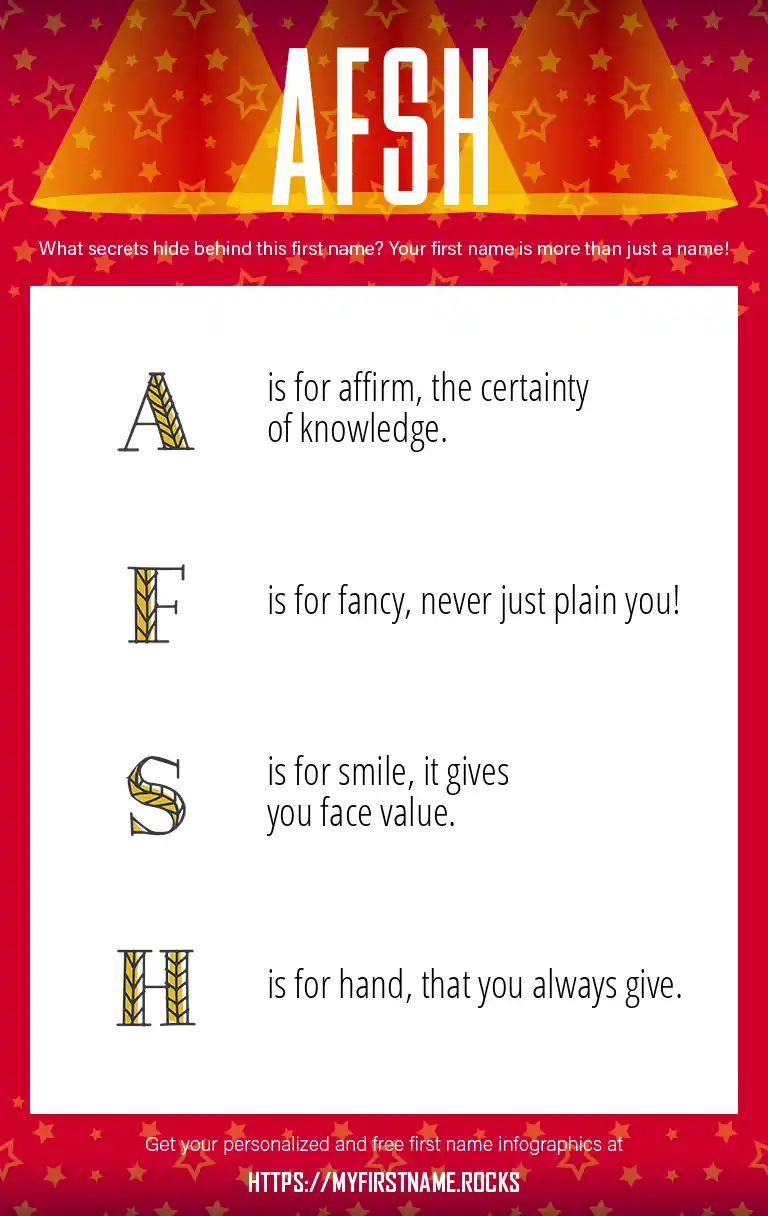 AFSH

What secrets hide behind this first name? Your first name is more than just a name!

A is for affirm, the certainty of knowledge.

F is for fancy, never just plain you!

S is for smile, it gives you face value.

H is for hand, that you always give.

Get your personalized and free first name infographics at

HTTPS://MYFIRSTNAME.ROCKS