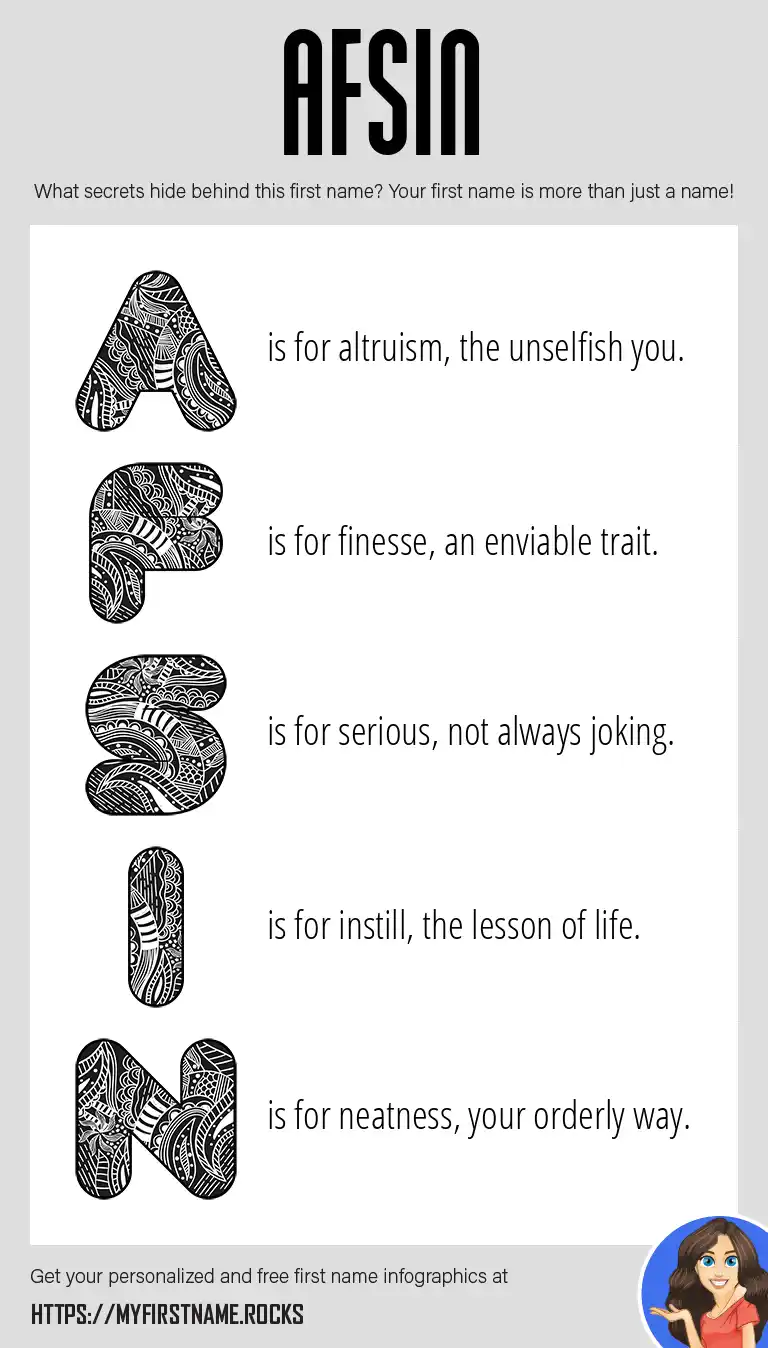 AFSIN

What secrets hide behind this first name? Your first name is more than just a name!

A is for altruism, the unselfish you.

F is for finesse, an enviable trait.

S is for serious, not always joking.

I is for instill, the lesson of life.

N is for neatness, your orderly way.

Get your personalized and free first name infographics at

HTTPS://MYFIRSTNAME.ROCKS