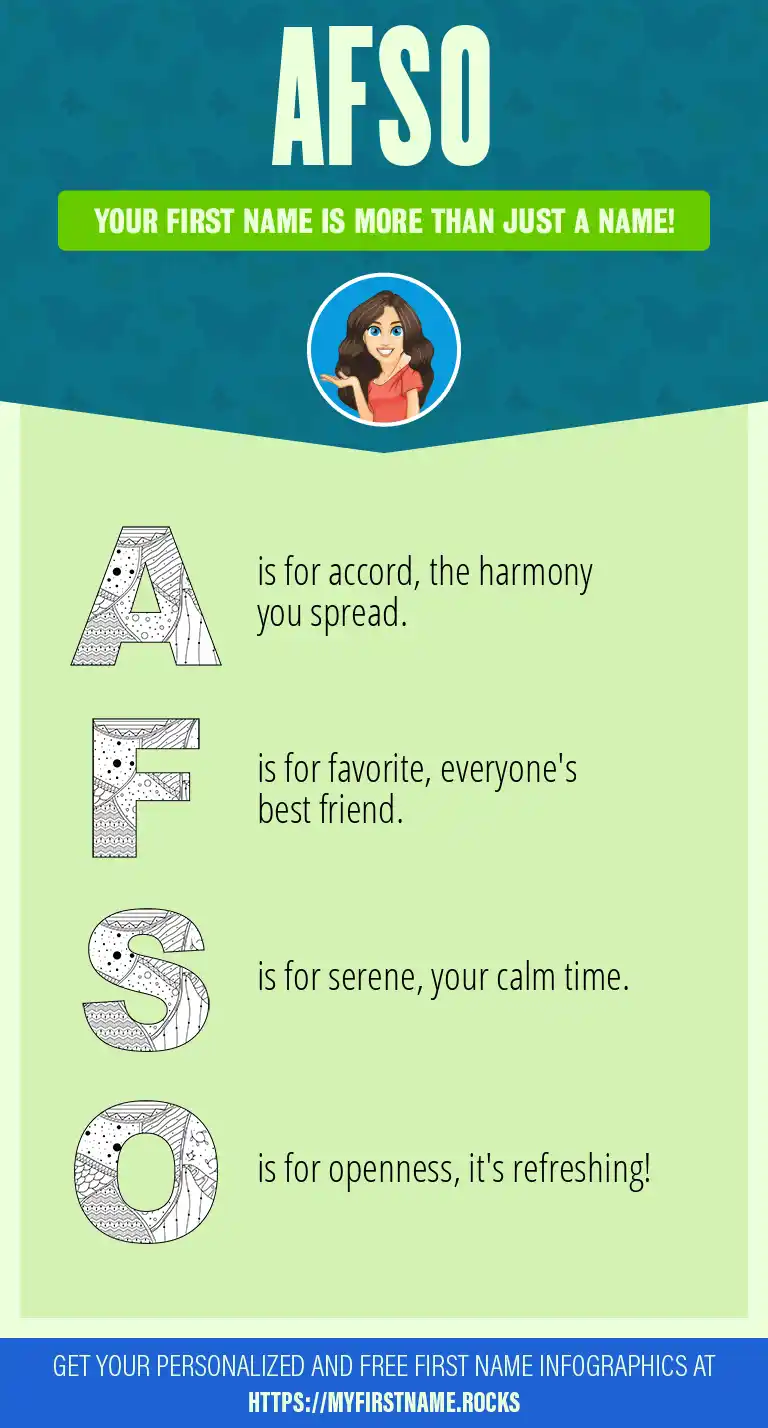 AFSO

YOUR FIRST NAME IS MORE THAN JUST A NAME!

A is for accord, the harmony you spread.

F is for favorite, everyone's best friend.

S is for serene, your calm time.

O is for openness, it's refreshing!

GET YOUR PERSONALIZED AND FREE FIRST NAME INFOGRAPHICS AT HTTPS://MYFIRSTNAME.ROCKS