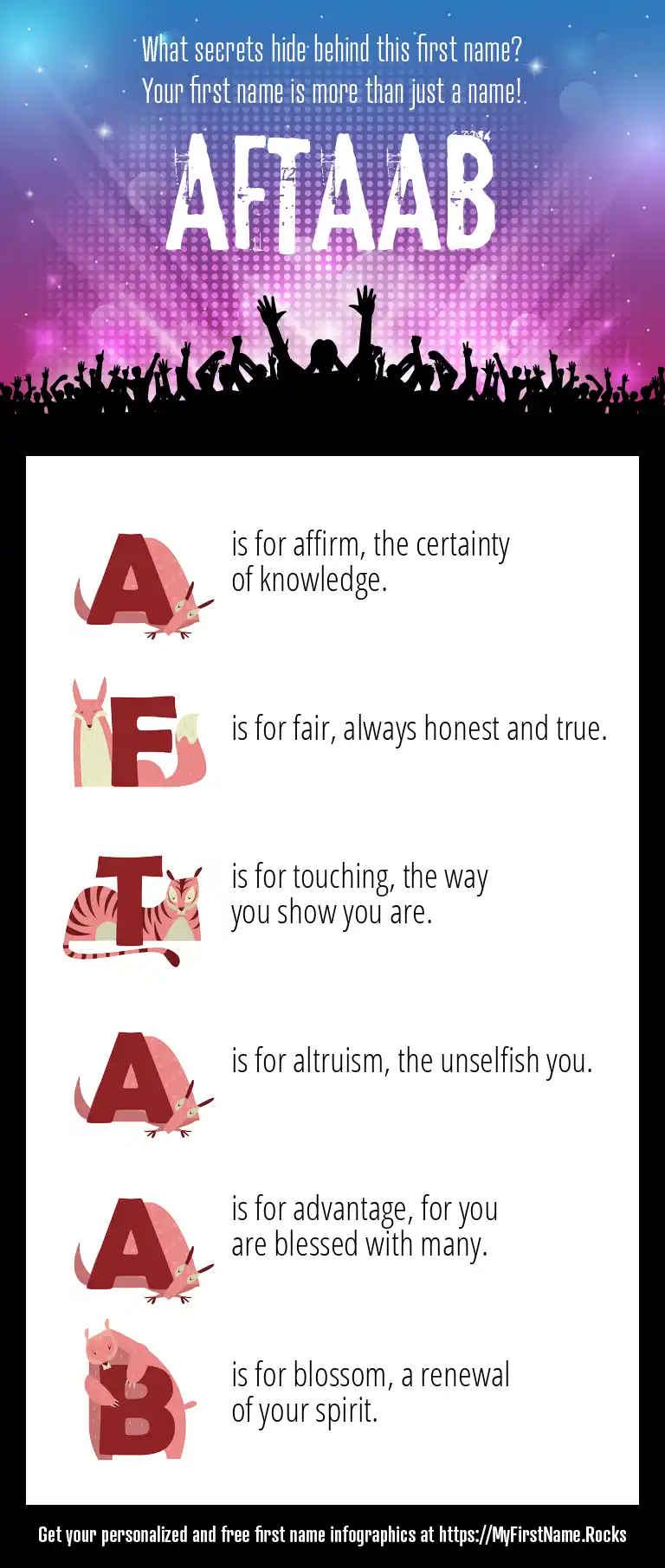 What secrets hide behind this first name?
Your first name is more than just a name!

AFTAAB

A is for affirm, the certainty of knowledge.

F is for fair, always honest and true.

T is for touching, the way you show you are.

A is for altruism, the unselfish you.

A is for advantage, for you are blessed with many.

B is for blossom, a renewal of your spirit.

Get your personalized and free first name infographics at https://MyFirstName.Rocks