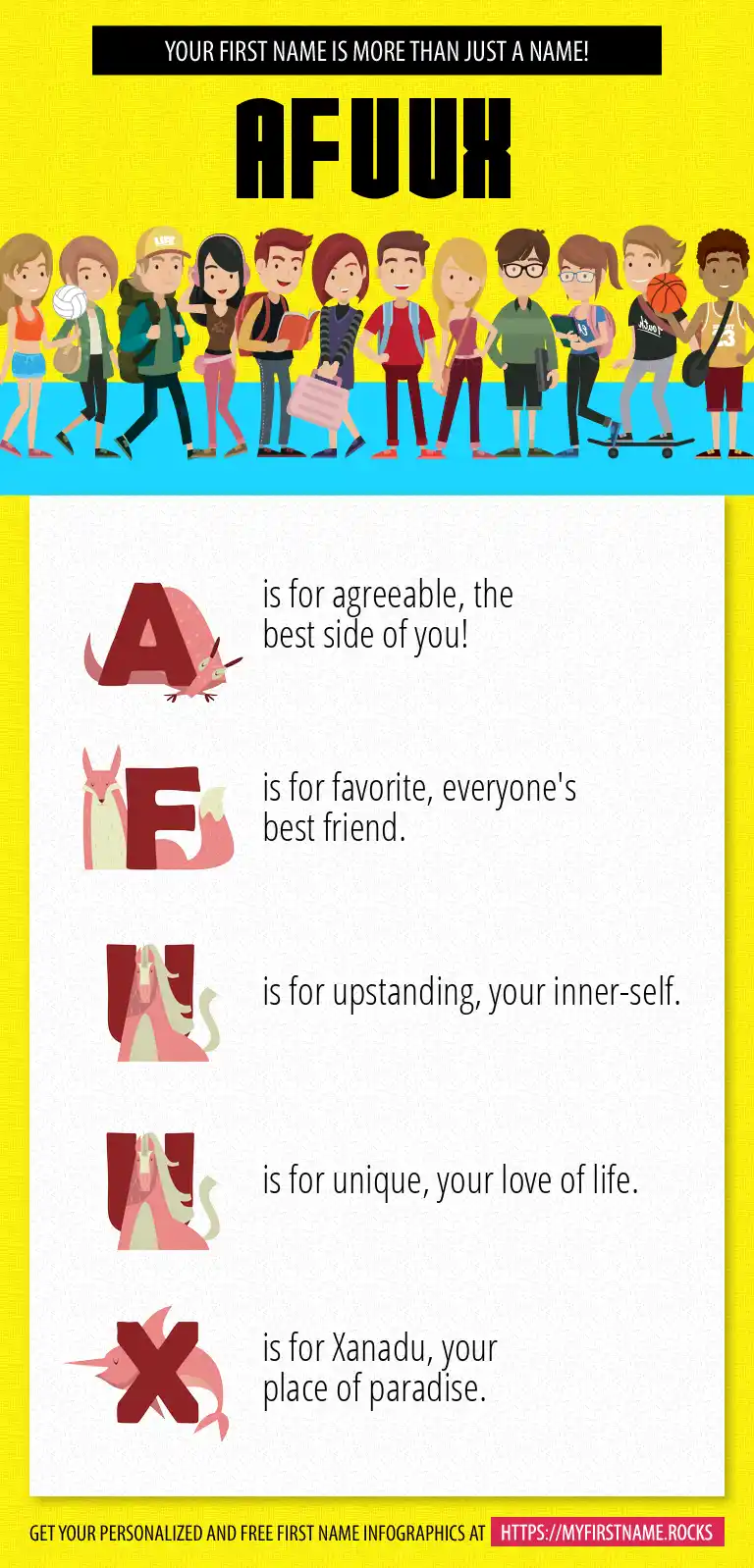 YOUR FIRST NAME IS MORE THAN JUST A NAME!

AFUUX

A is for agreeable, the best side of you!

F is for favorite, everyone's best friend.

U is for upstanding, your inner-self.

U is for unique, your love of life.

X is for Xanadu, your place of paradise.

GET YOUR PERSONALIZED AND FREE FIRST NAME INFOGRAPHICS AT HTTPS://MYFIRSTNAME.ROCKS