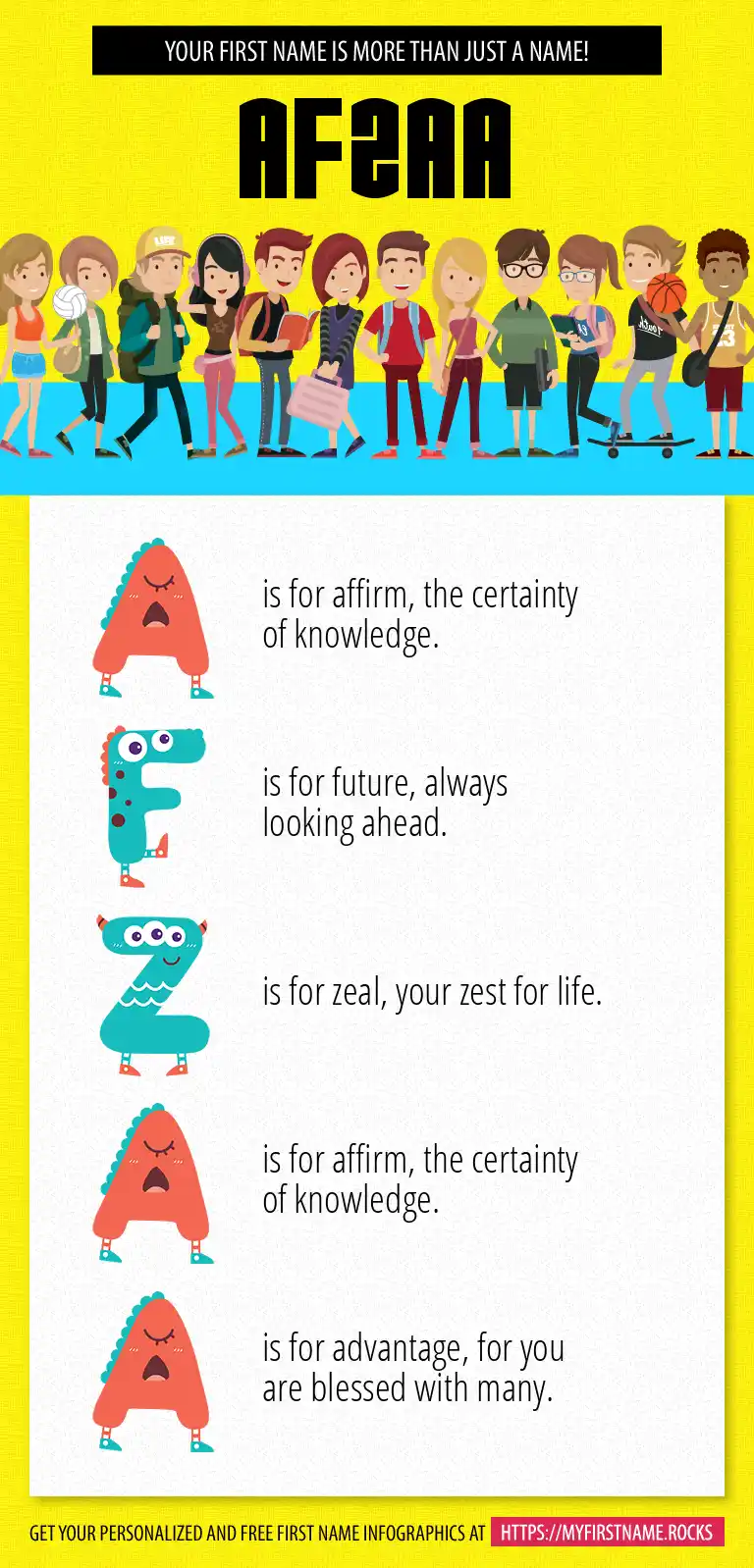 YOUR FIRST NAME IS MORE THAN JUST A NAME!

AFZAA

A is for affirm, the certainty of knowledge.

F is for future, always looking ahead.

Z is for zeal, your zest for life.

A is for affirm, the certainty of knowledge.

A is for advantage, for you are blessed with many.

GET YOUR PERSONALIZED AND FREE FIRST NAME INFOGRAPHICS AT HTTPS://MYFIRSTNAME.ROCKS