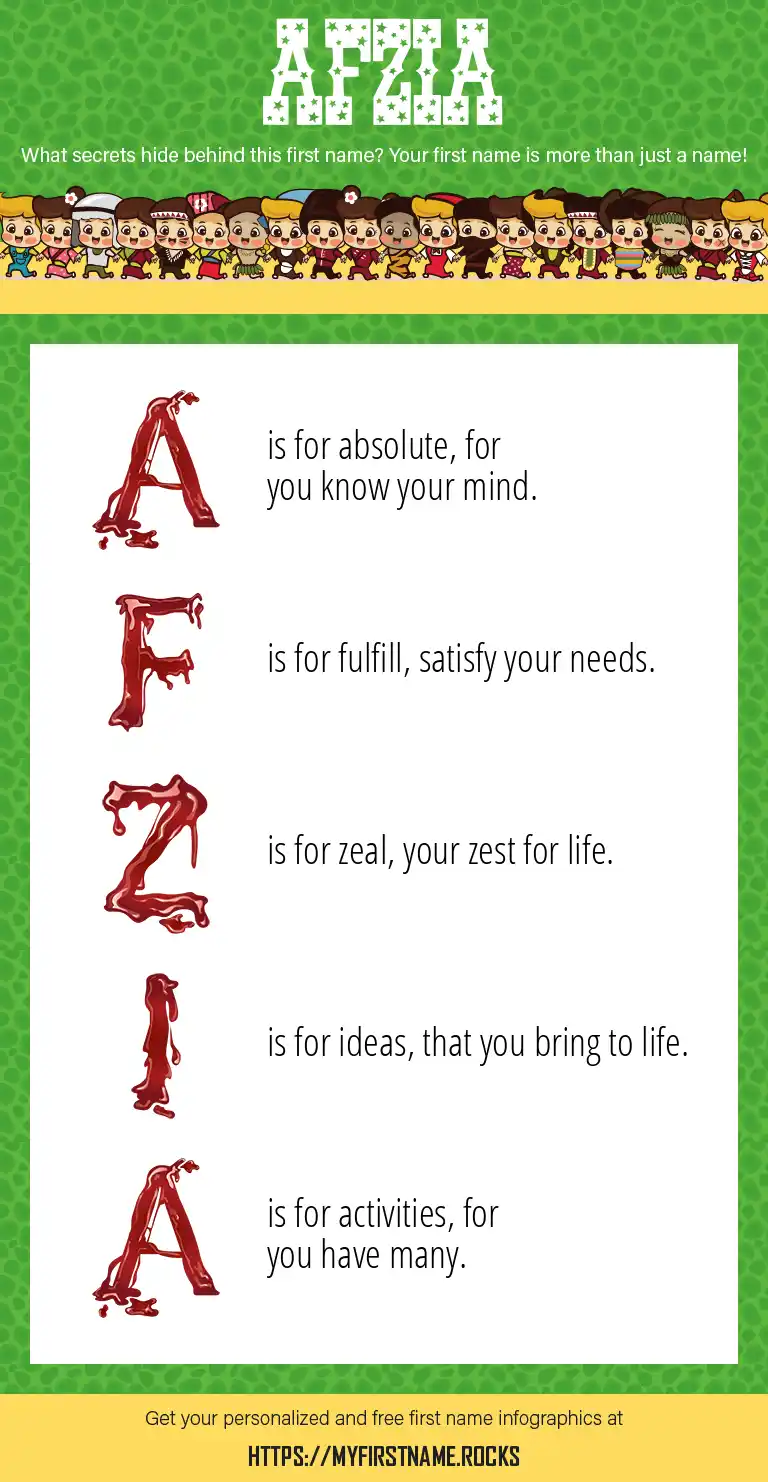 AFZIA

What secrets hide behind this first name? Your first name is more than just a name!

A is for absolute, for you know your mind.

F is for fulfill, satisfy your needs.

Z is for zeal, your zest for life.

I is for ideas, that you bring to life.

A is for activities, for you have many.

Get your personalized and free first name infographics at

HTTPS://MYFIRSTNAME.ROCKS